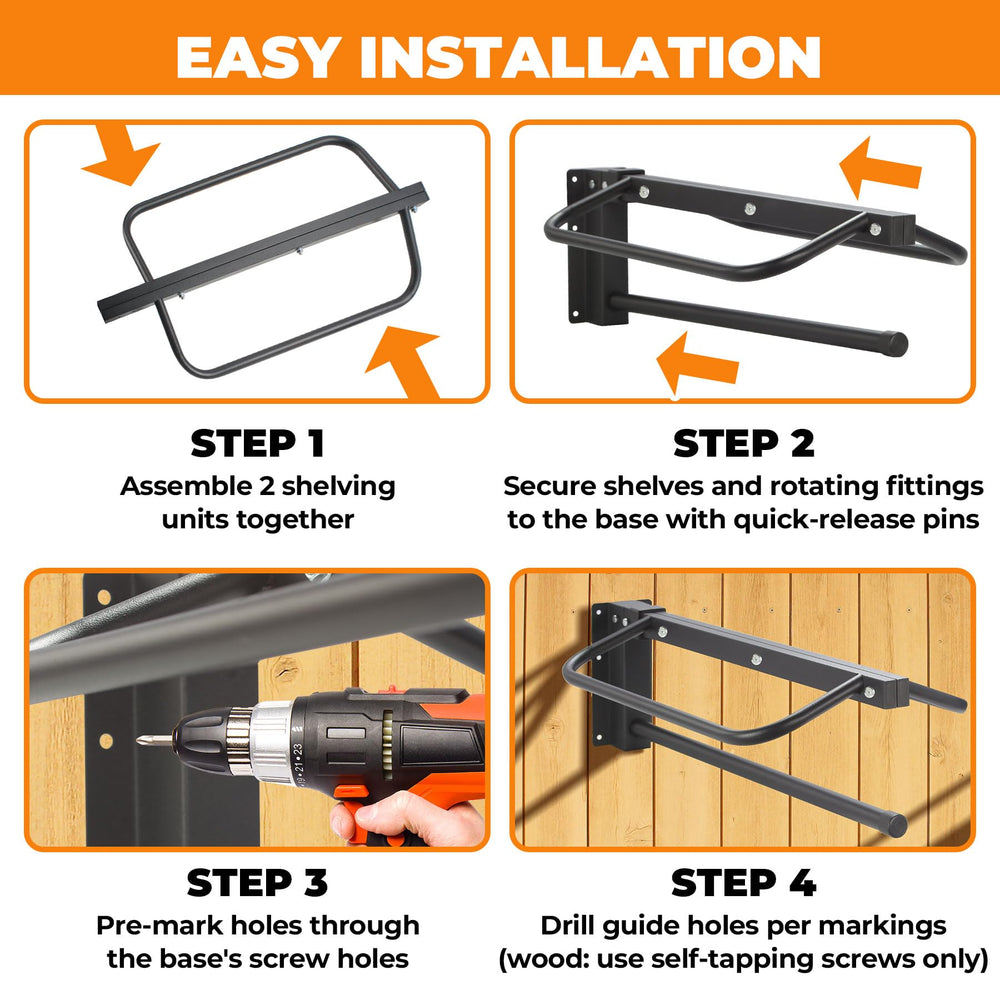 EASY INSTALLATION

STEP 1
Assemble 2 shelving units together

STEP 2
Secure shelves and rotating fittings to the base with quick-release pins

19•21•23

STEP 3
Pre-mark holes through the base's screw holes

STEP 4
Drill guide holes per markings (wood: use self-tapping screws only)