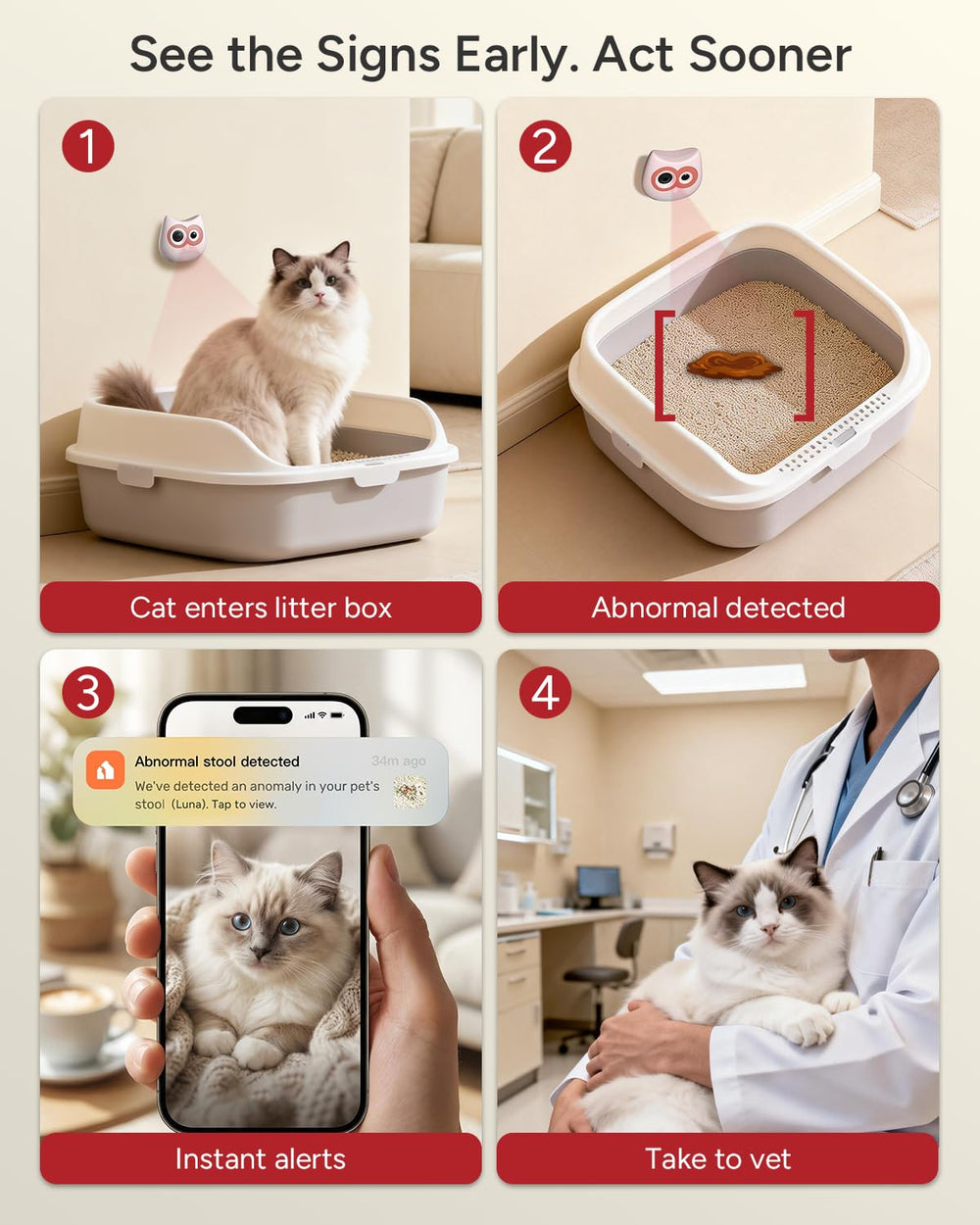 See the Signs Early. Act Sooner

1

Cat enters litter box

2

Abnormal detected

3

Abnormal stool detected
34m ago
We've detected an anomaly in your pet's stool (Luna). Tap to view.

Instant alerts

4

Take to vet