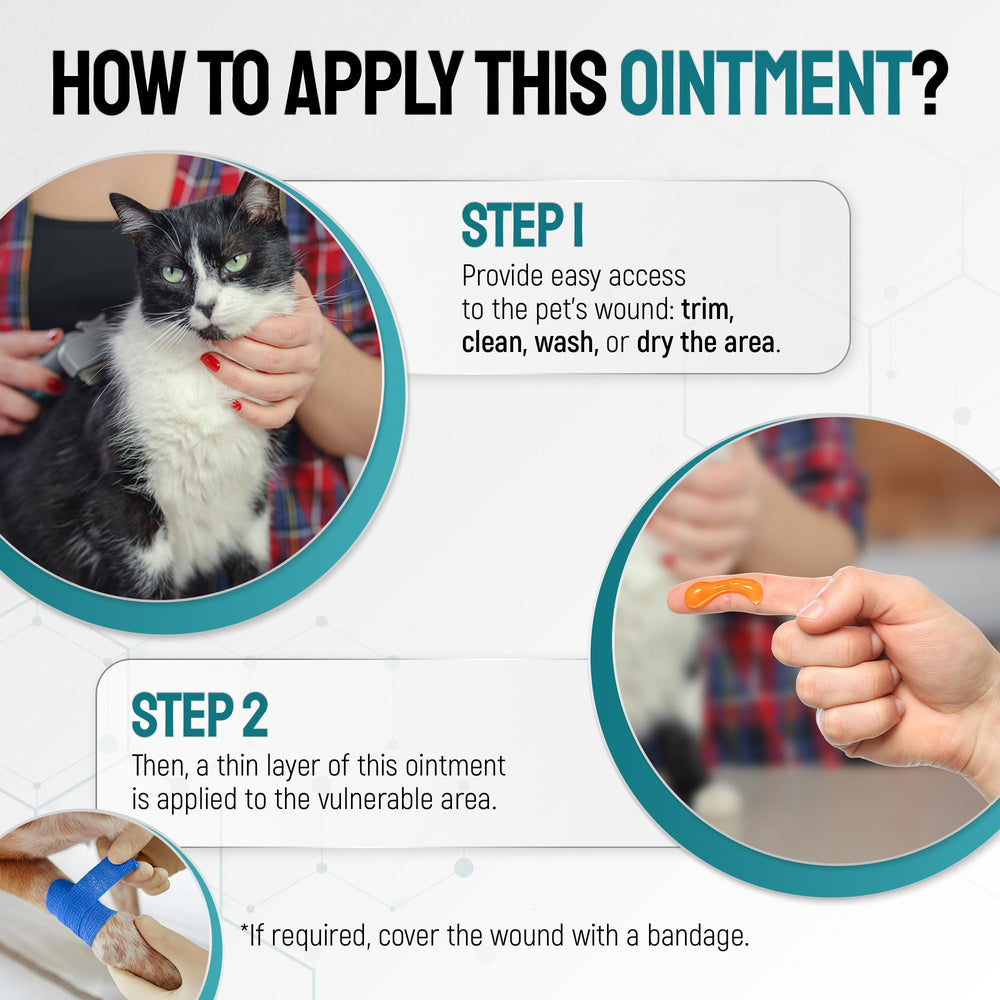 HOW TO APPLY THIS OINTMENT?

STEP 1
Provide easy access to the pet's wound: trim, clean, wash, or dry the area.

STEP 2
Then, a thin layer of this ointment is applied to the vulnerable area.

*If required, cover the wound with a bandage.