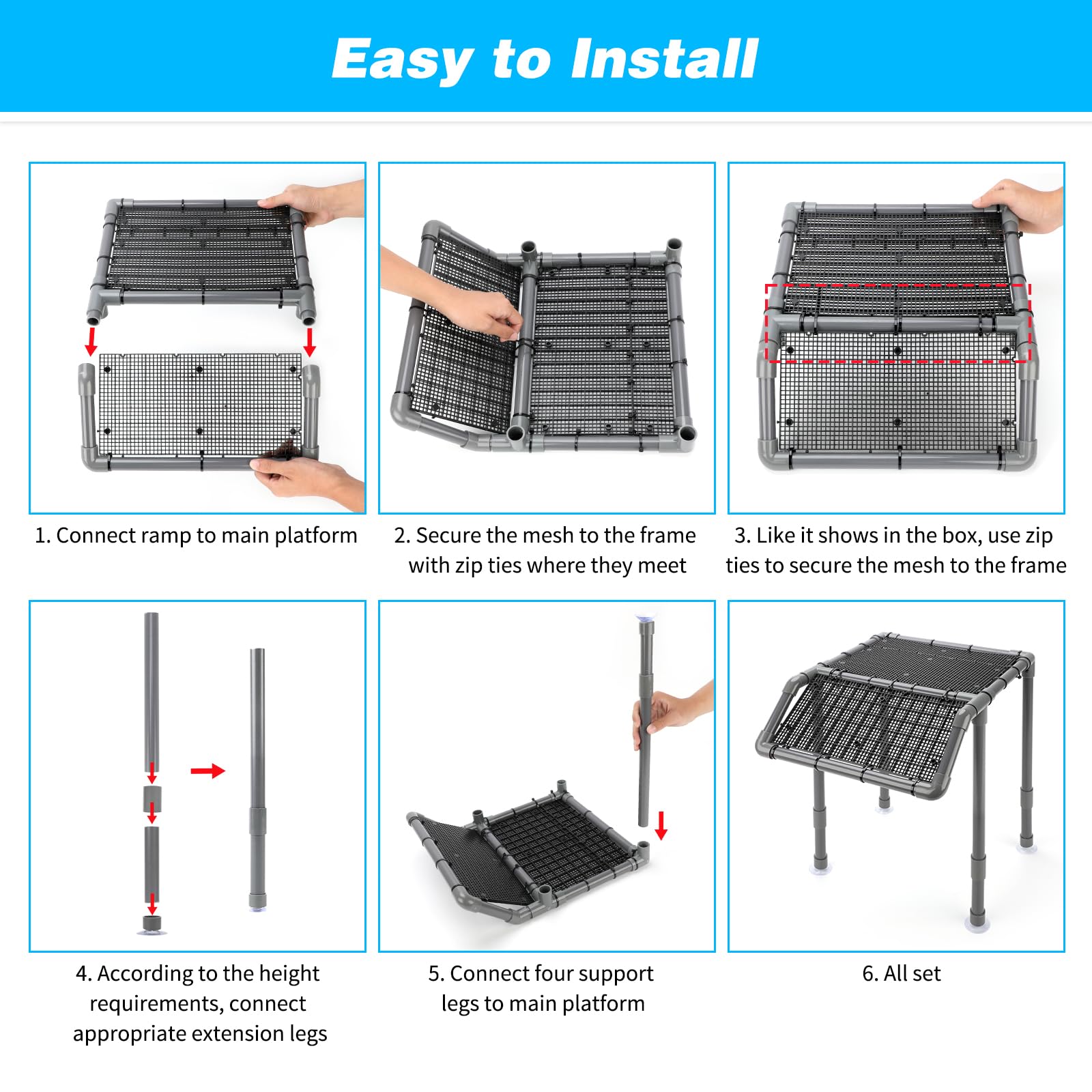 Easy to Install

1. Connect ramp to main platform

2. Secure the mesh to the frame with zip ties where they meet

3. Like it shows in the box, use zip ties to secure the mesh to the frame

4. According to the height requirements, connect appropriate extension legs

5. Connect four support legs to main platform

6. All set