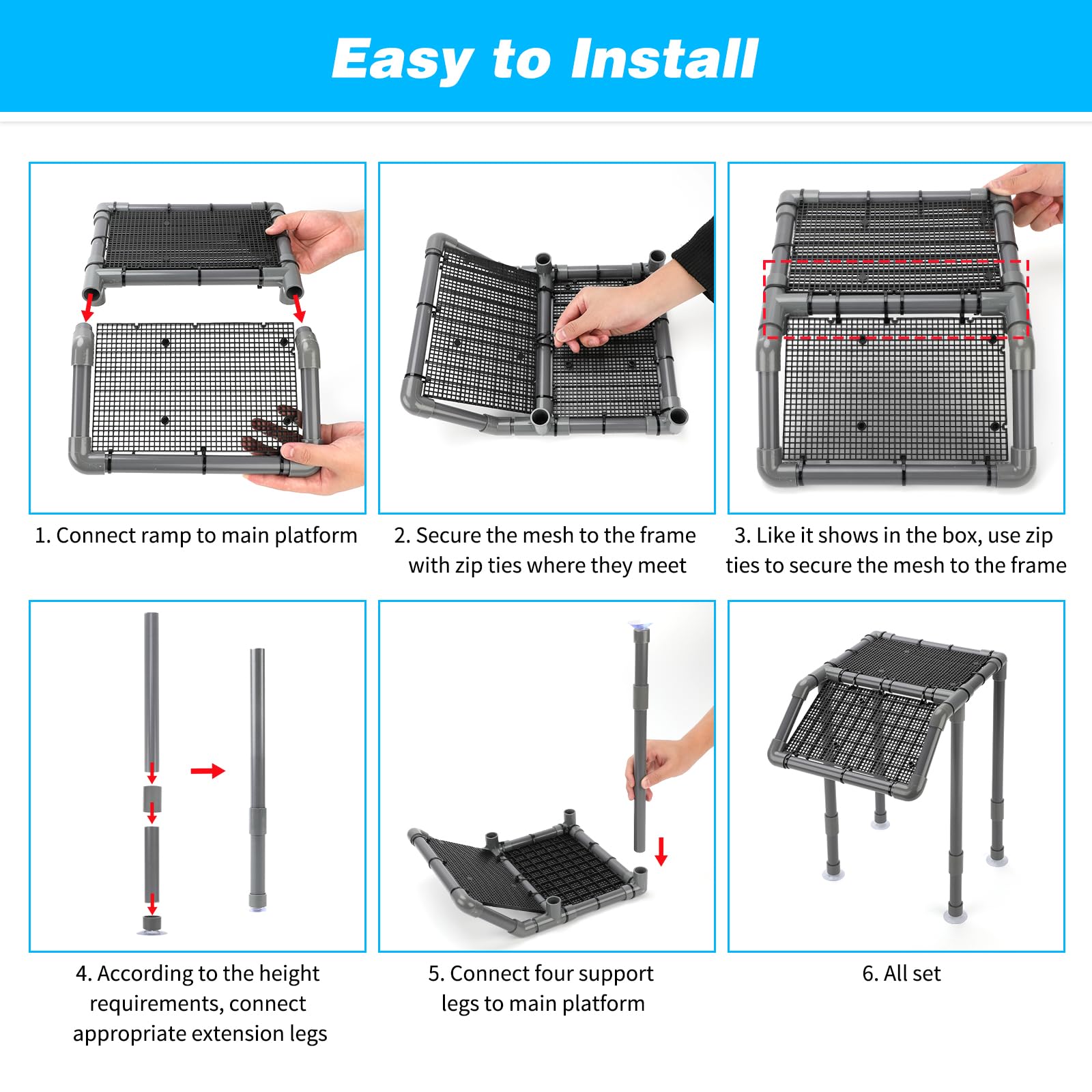 Easy to Install

1. Connect ramp to main platform

2. Secure the mesh to the frame with zip ties where they meet

3. Like it shows in the box, use zip ties to secure the mesh to the frame

4. According to the height requirements, connect appropriate extension legs

5. Connect four support legs to main platform

6. All set