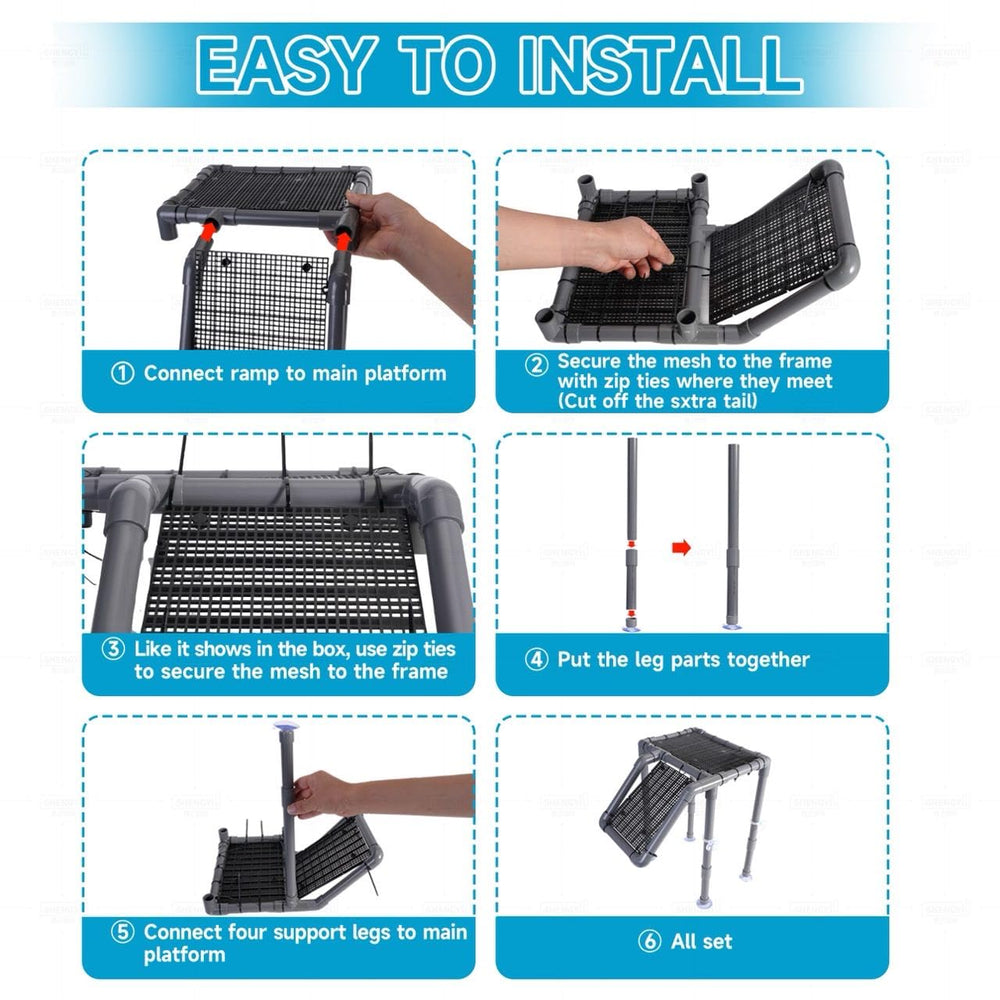 EASY TO INSTALL

① Connect ramp to main platform

② Secure the mesh to the frame with zip ties where they meet (Cut off the sxtra tail)

③ Like it shows in the box, use zip ties to secure the mesh to the frame

④ Put the leg parts together

⑤ Connect four support legs to main platform

⑥ All set