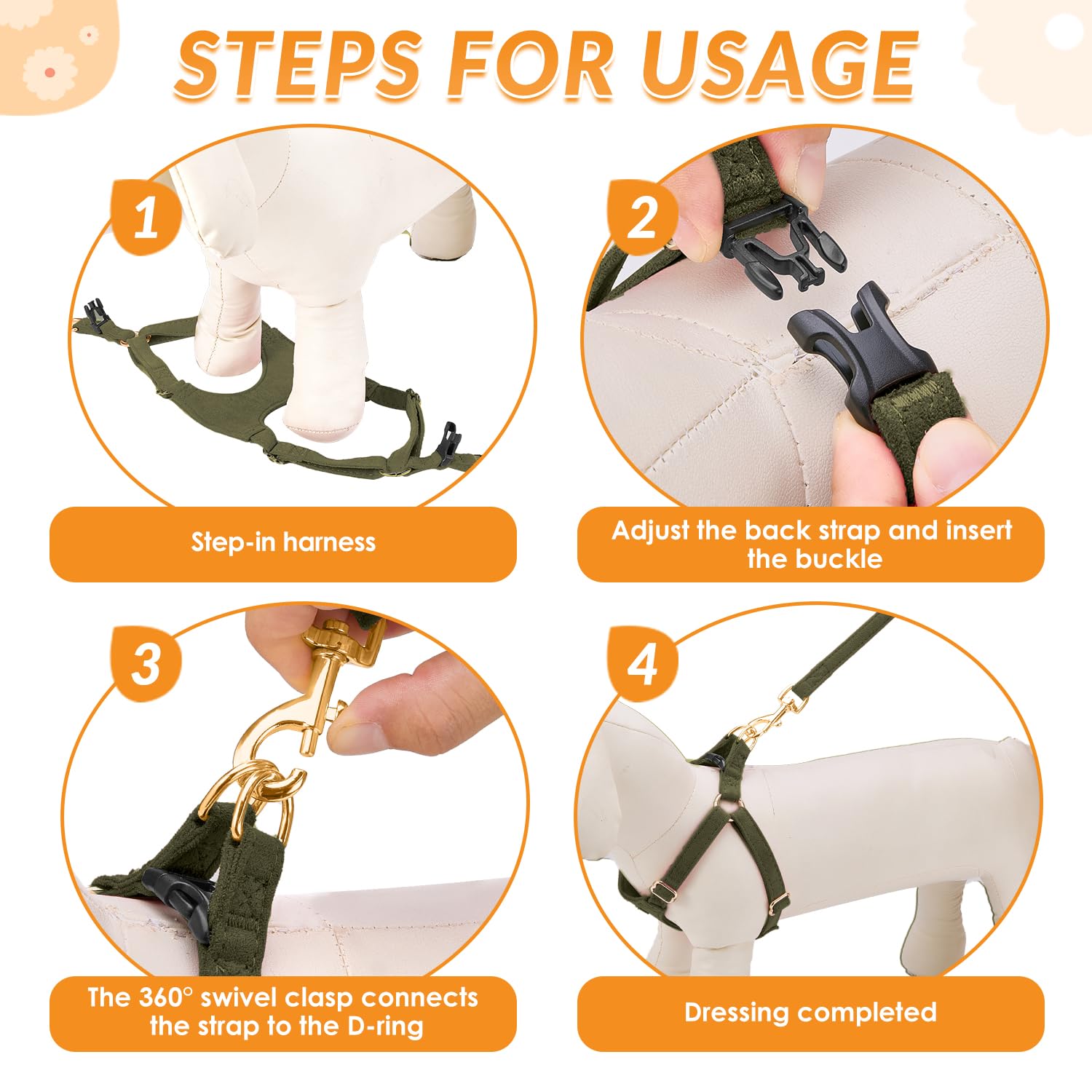 STEPS FOR USAGE

1

Step-in harness

2

Adjust the back strap and insert the buckle

3

The 360° swivel clasp connects the strap to the D-ring

4

Dressing completed