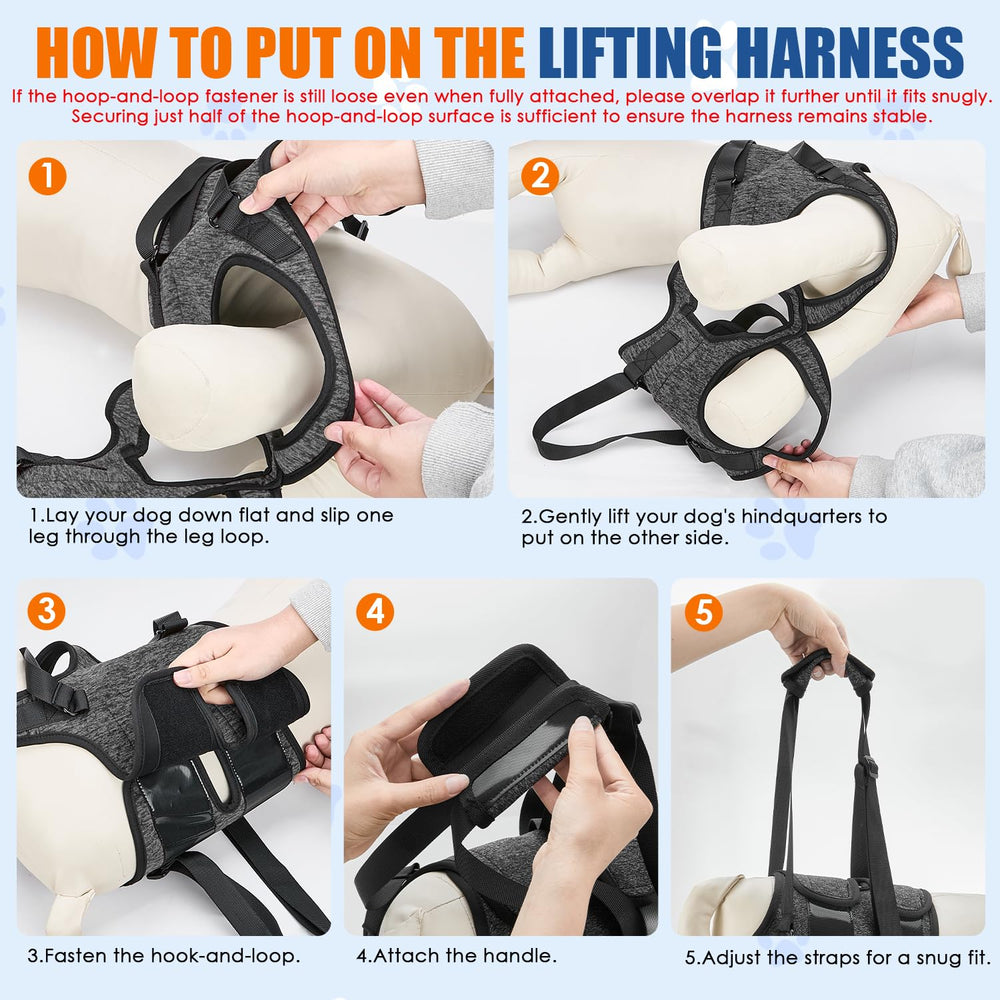 HOW TO PUT ON THE LIFTING HARNESS

If the hoop-and-loop fastener is still loose even when fully attached, please overlap it further until it fits snugly. Securing just half of the hoop-and-loop surface is sufficient to ensure the harness remains stable.

1

1.Lay your dog down flat and slip one leg through the leg loop.

2

2.Gently lift your dog's hindquarters to put on the other side.

3

3.Fasten the hook-and-loop.

4

4.Attach the handle.

5

5.Adjust the straps for a snug fit.