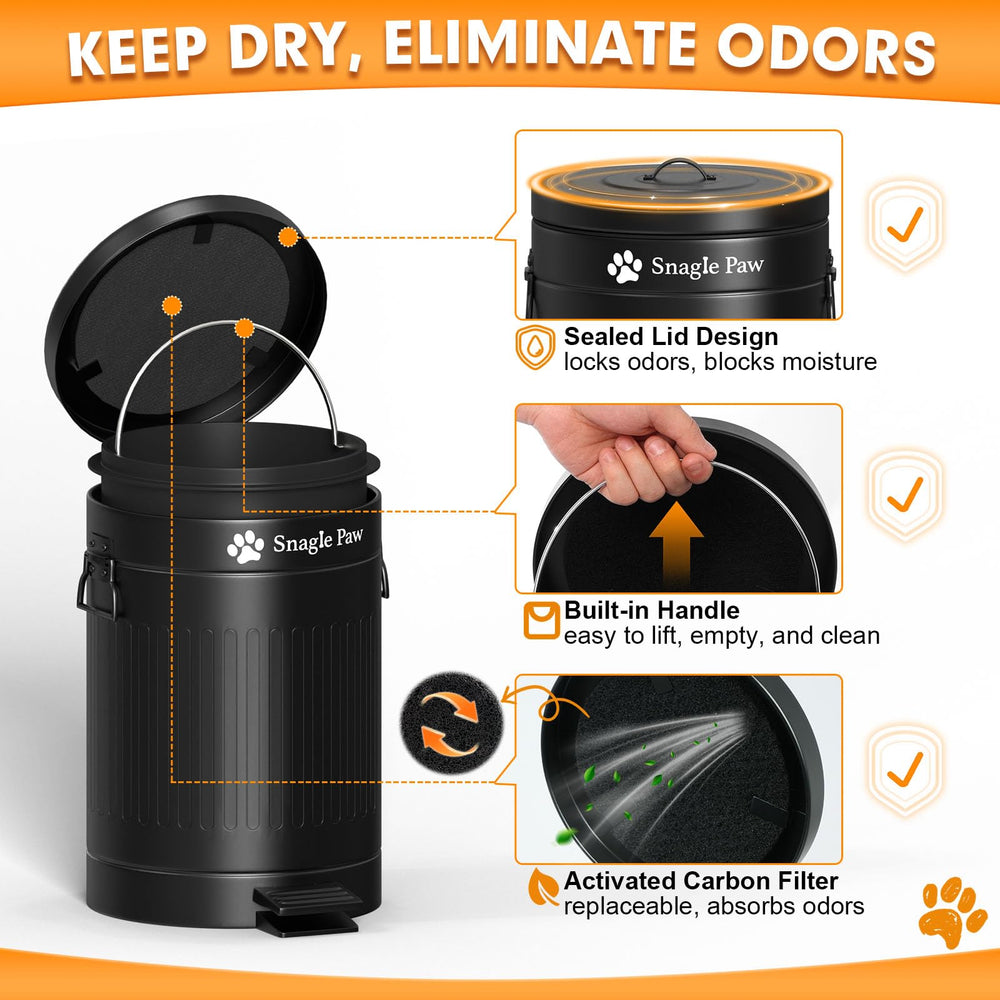 KEEP DRY, ELIMINATE ODORS

Snagle Paw

Snagle Paw

Sealed Lid Design
locks odors, blocks moisture

Built-in Handle
easy to lift, empty, and clean

Activated Carbon Filter
replaceable, absorbs odors