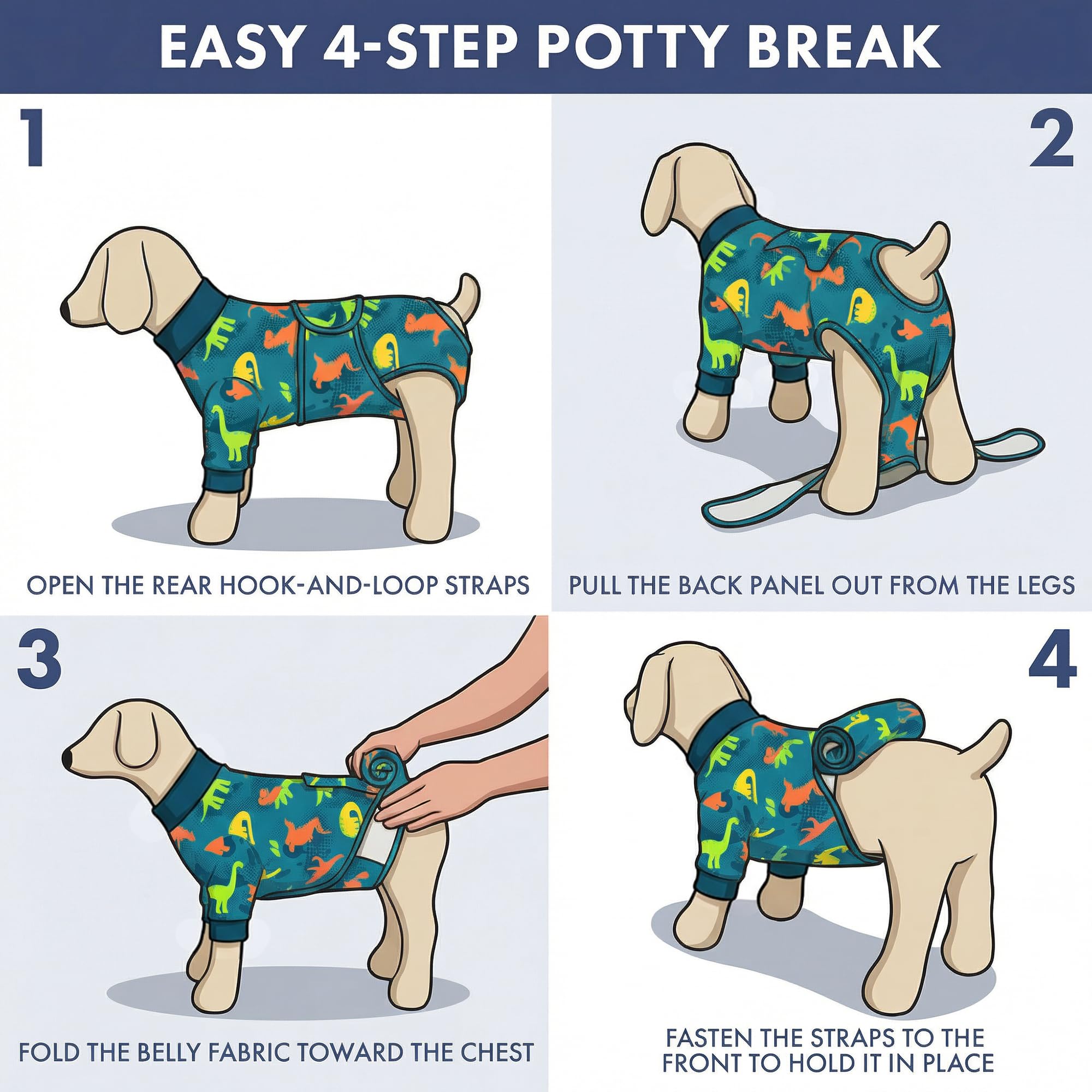 EASY 4-STEP POTTY BREAK

1

OPEN THE REAR HOOK-AND-LOOP STRAPS

2

PULL THE BACK PANEL OUT FROM THE LEGS

3

FOLD THE BELLY FABRIC TOWARD THE CHEST

4

FASTEN THE STRAPS TO THE FRONT TO HOLD IT IN PLACE