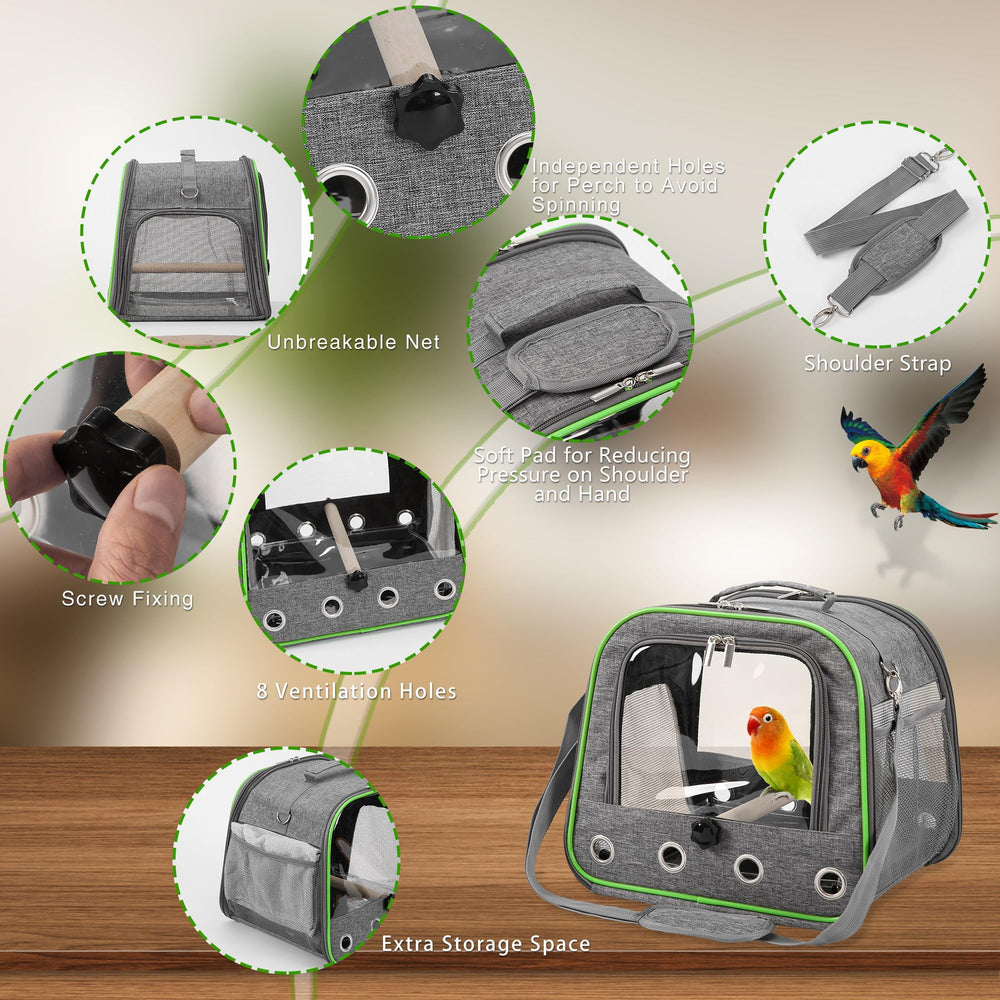 Independent Holes for Perch to Avoid Spinning

Unbreakable Net

Shoulder Strap

Soft Pad for Reducing Pressure on Shoulder and Hand

Screw Fixing

8 Ventilation Holes

Extra Storage Space