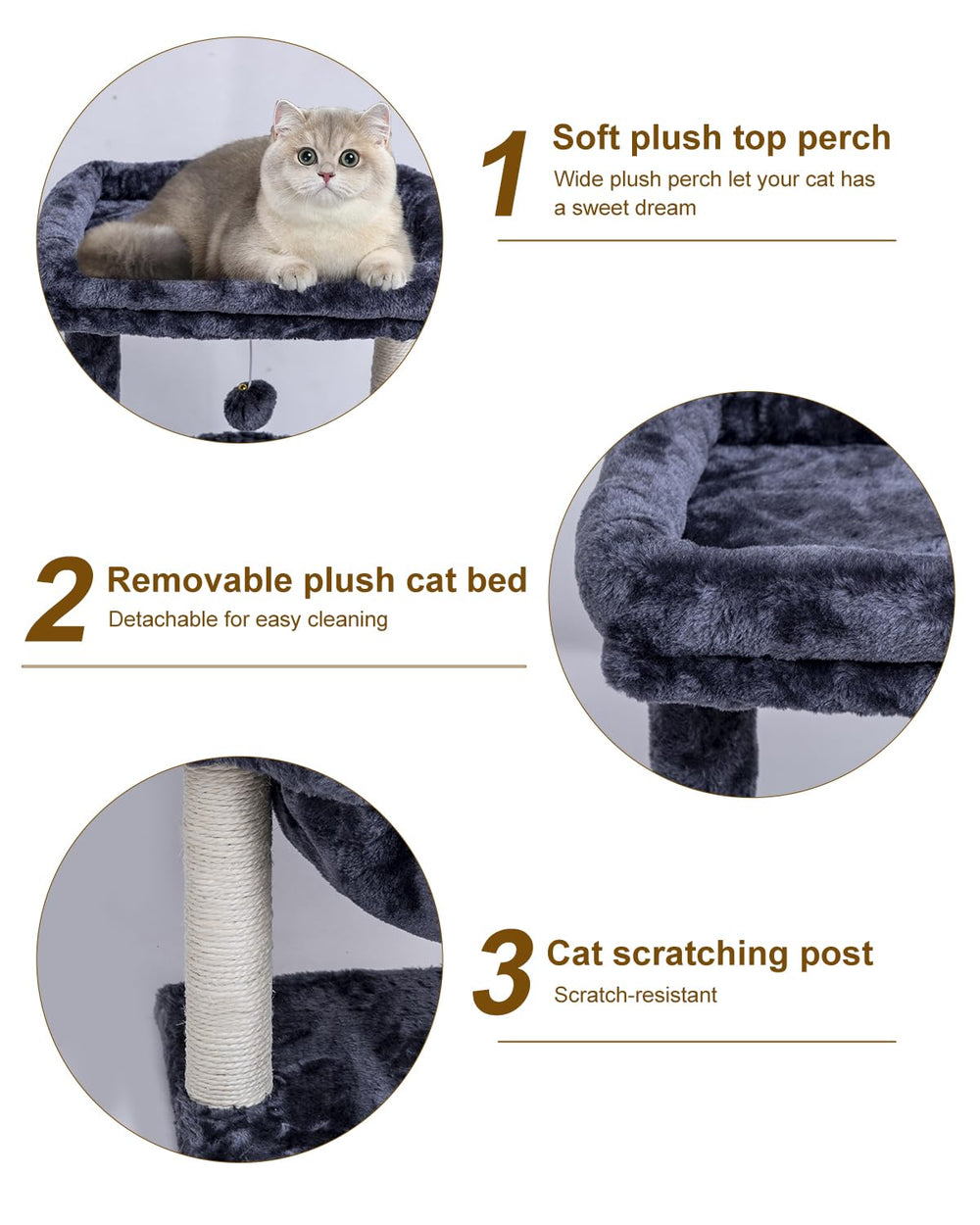 1 Soft plush top perch
Wide plush perch let your cat has a sweet dream

2 Removable plush cat bed
Detachable for easy cleaning

3 Cat scratching post
Scratch-resistant