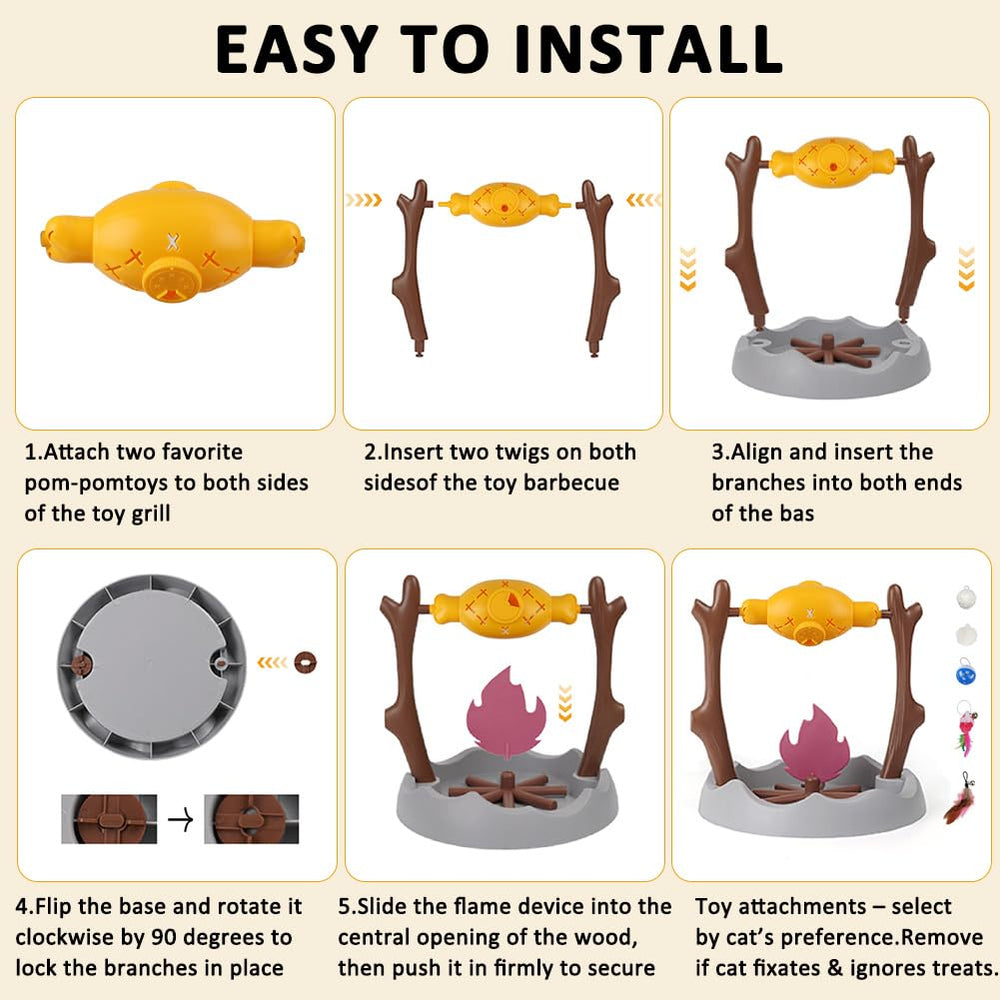 EASY TO INSTALL

1.Attach two favorite pom-pomtoys to both sides of the toy grill

2.Insert two twigs on both sidesof the toy barbecue

3.Align and insert the branches into both ends of the bas

4.Flip the base and rotate it clockwise by 90 degrees to lock the branches in place

5.Slide the flame device into the central opening of the wood, then push it in firmly to secure

Toy attachments – select by cat's preference.Remove if cat fixates & ignores treats.