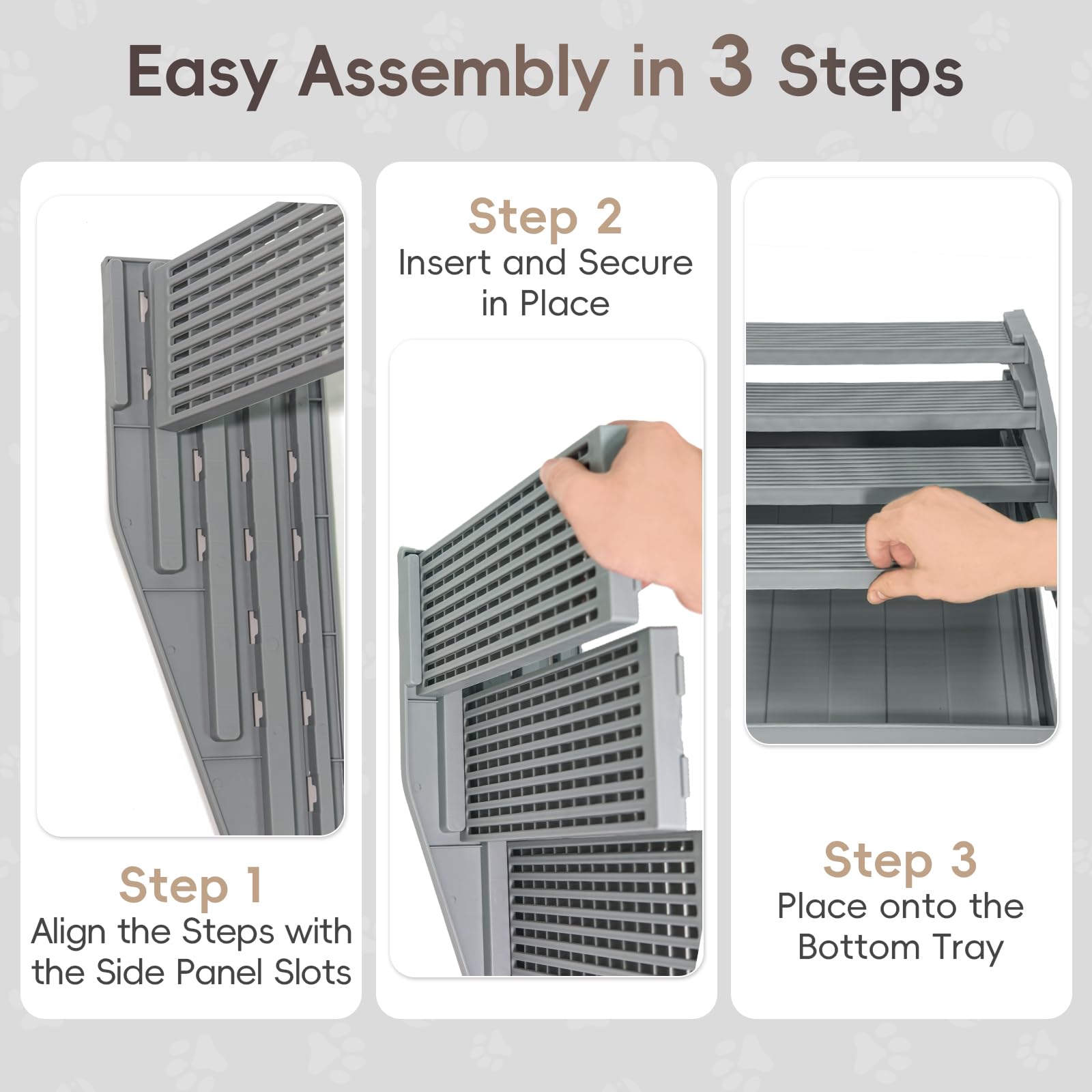 Easy Assembly in 3 Steps

Step 1
Align the Steps with the Side Panel Slots

Step 2
Insert and Secure in Place

Step 3
Place onto the Bottom Tray