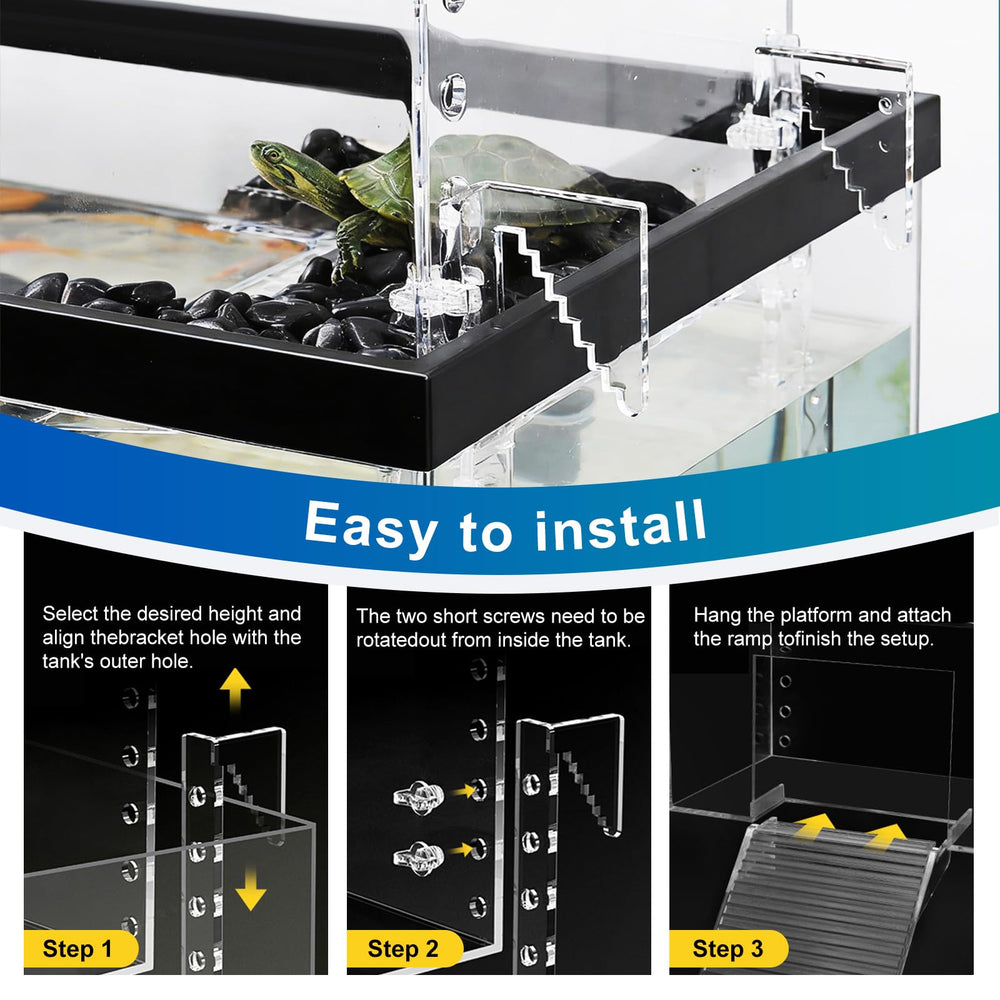 Easy to install

Select the desired height and align thebracket hole with the tank's outer hole.

Step 1

The two short screws need to be rotatedout from inside the tank.

Step 2

Hang the platform and attach the ramp tofinish the setup.

Step 3