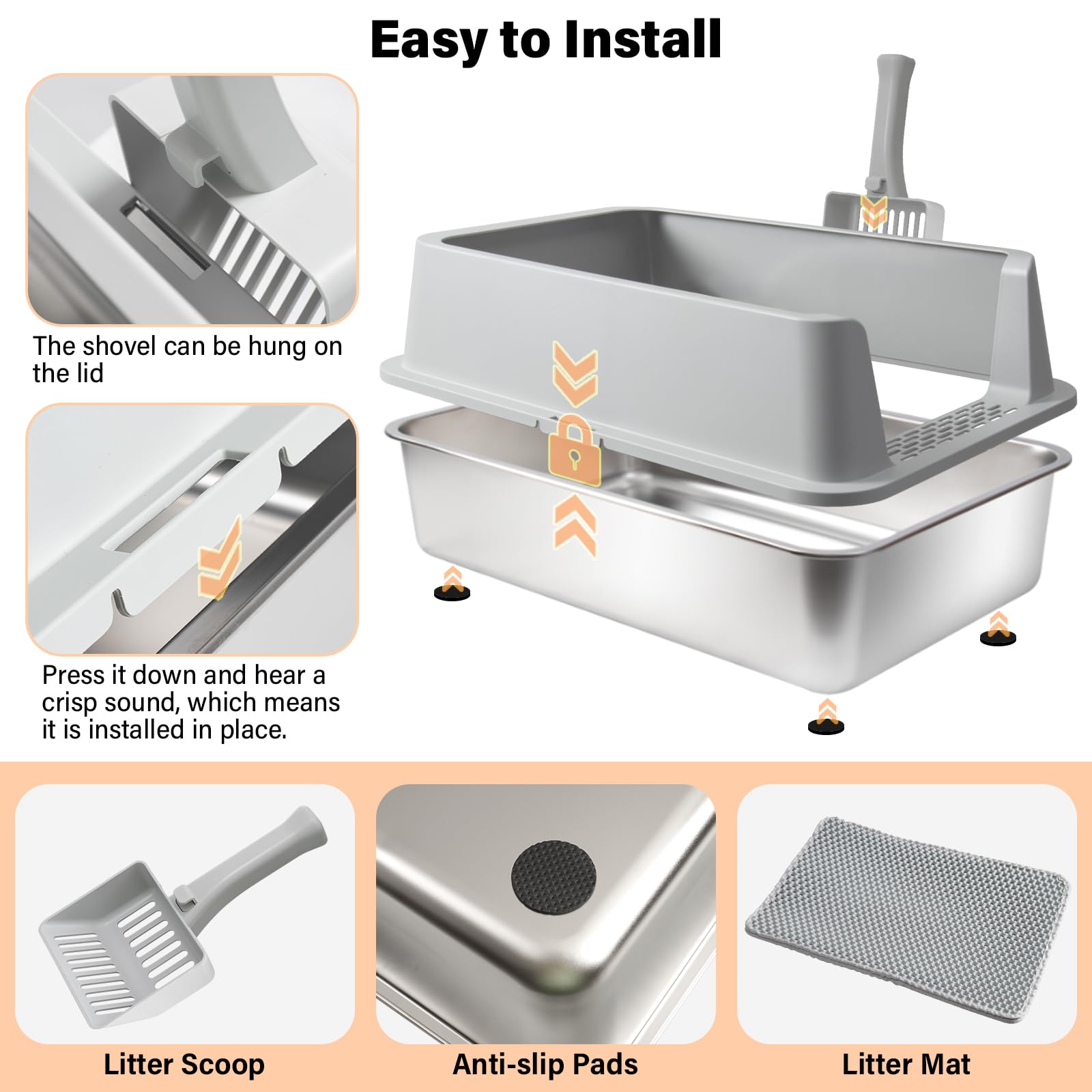 Easy to Install

The shovel can be hung on the lid

Press it down and hear a crisp sound, which means it is installed in place.

Litter Scoop

Anti-slip Pads

Litter Mat