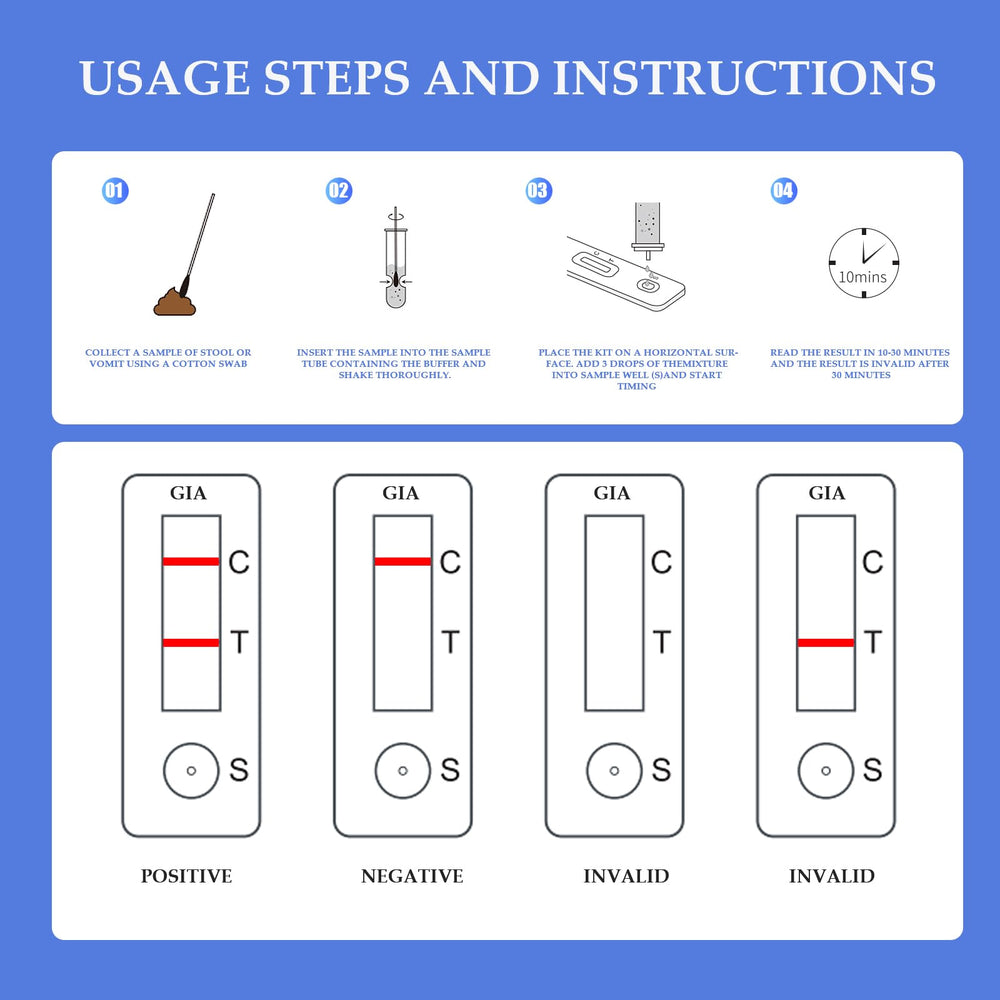 USAGE STEPS AND INSTRUCTIONS

01

COLLECT A SAMPLE OF STOOL OR VOMIT USING A COTTON SWAB

02

INSERT THE SAMPLE INTO THE SAMPLE TUBE CONTAINING THE BUFFER AND SHAKE THOROUGHLY.

03

PLACE THE KIT ON A HORIZONTAL SURFACE. ADD 3 DROPS OF THEMIXTURE INTO SAMPLE WELL (S)AND START TIMING

04

10mins

READ THE RESULT IN 10-30 MINUTES AND THE RESULT IS INVALID AFTER 30 MINUTES

GIA
C
T
S
POSITIVE

GIA
C
T
S
NEGATIVE

GIA
C
T
S
INVALID

GIA
C
T
S
INVALID