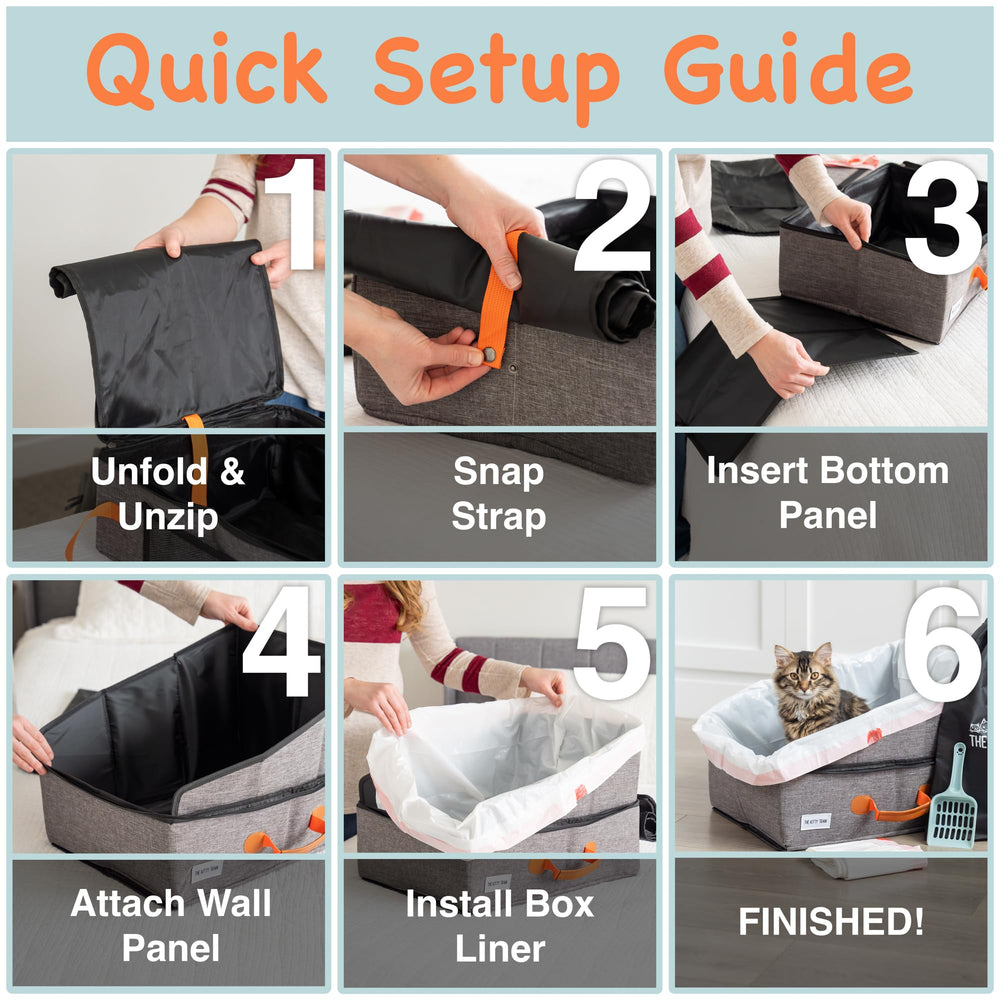 Quick Setup Guide

1
Unfold & Unzip

2
Snap Strap

3
Insert Bottom Panel

4
Attach Wall Panel

5
Install Box Liner

6
THE
FINISHED!