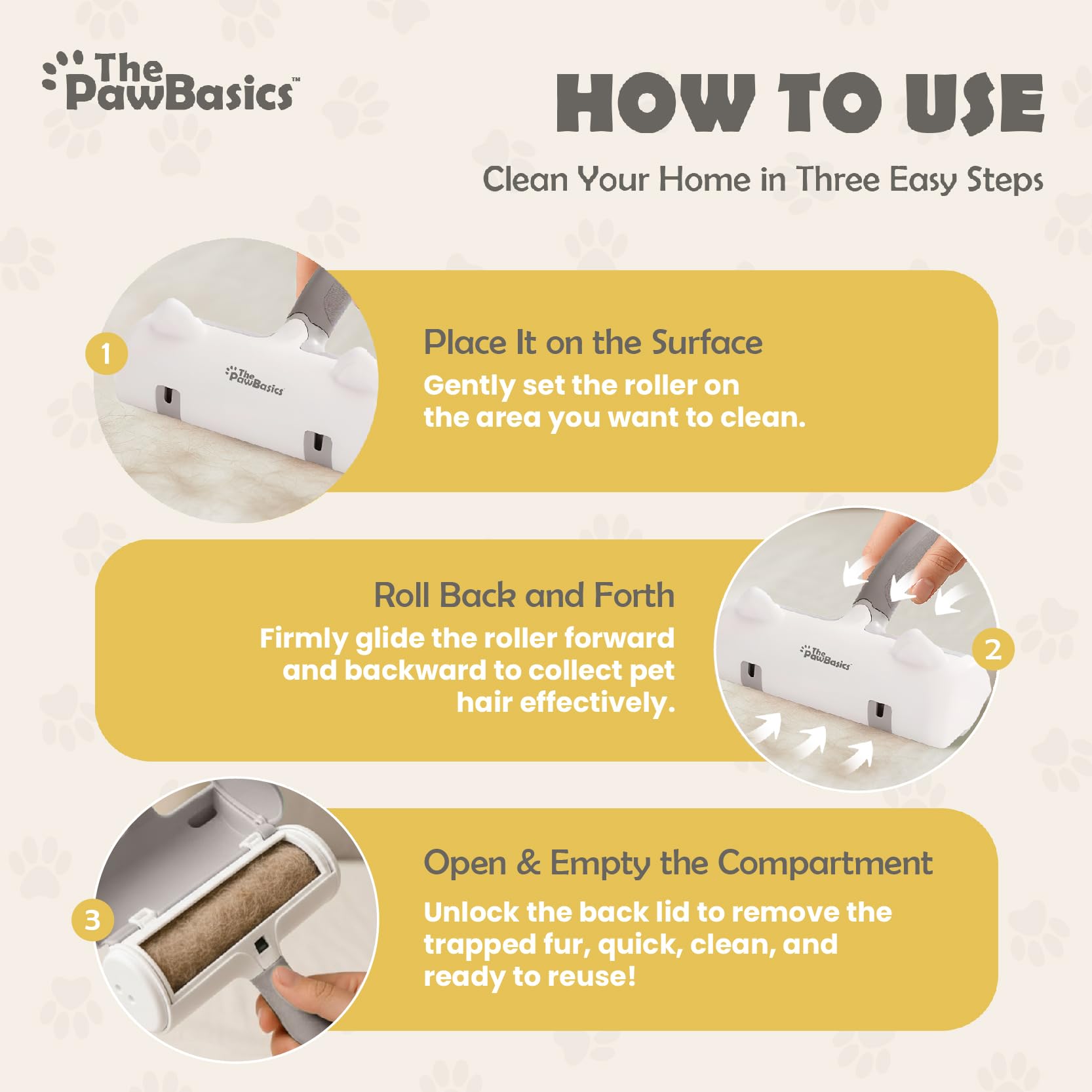 The PawBasics™

HOW TO USE

Clean Your Home in Three Easy Steps

1

The PawBasics

Place It on the Surface

Gently set the roller on the area you want to clean.

Roll Back and Forth

Firmly glide the roller forward and backward to collect pet hair effectively.

The PawBasics

2

3

Open & Empty the Compartment

Unlock the back lid to remove the trapped fur, quick, clean, and ready to reuse!