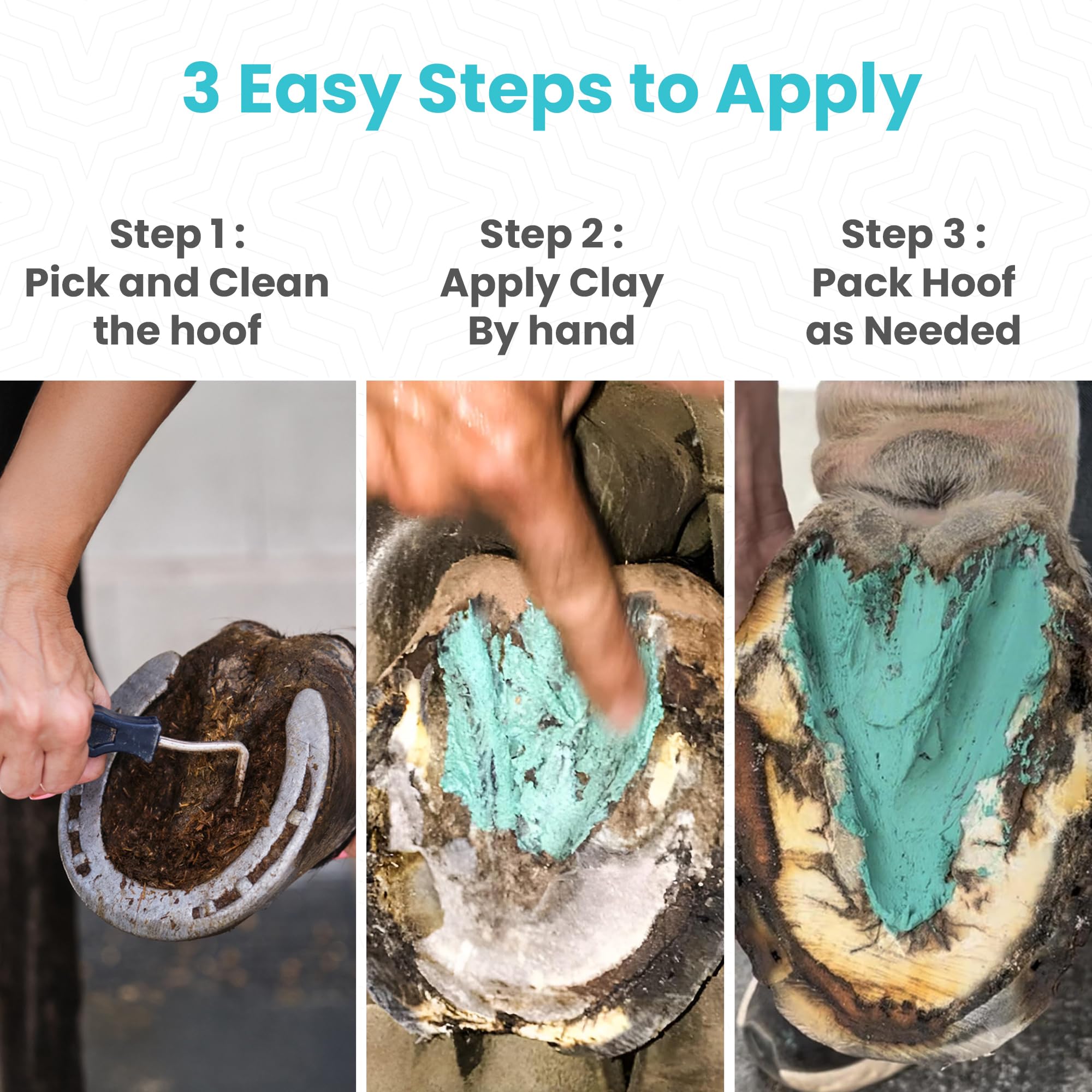 3 Easy Steps to Apply

Step 1 :
Pick and Clean the hoof

Step 2 :
Apply Clay By hand

Step 3 :
Pack Hoof as Needed