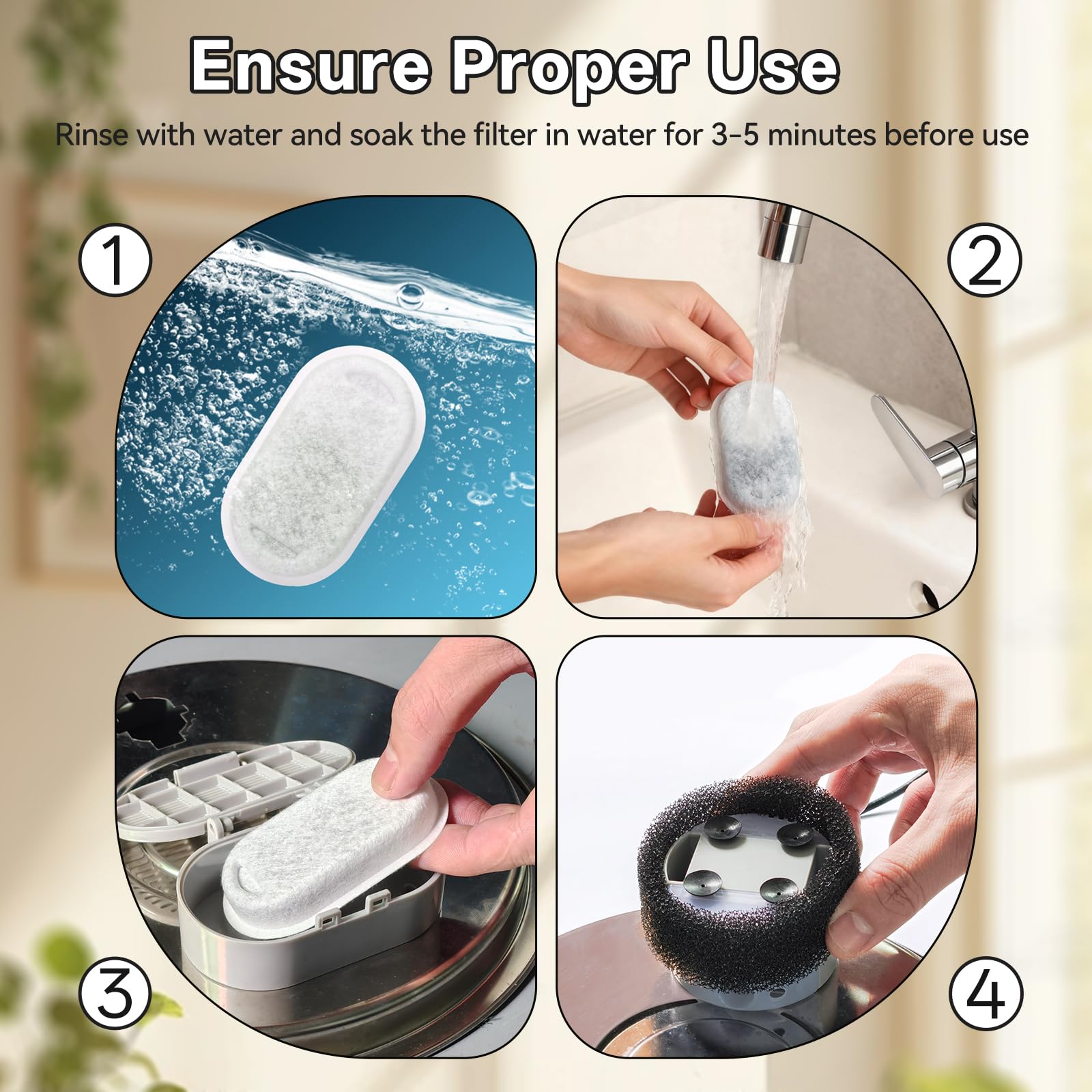 Ensure Proper Use

Rinse with water and soak the filter in water for 3-5 minutes before use

1

2

3

4