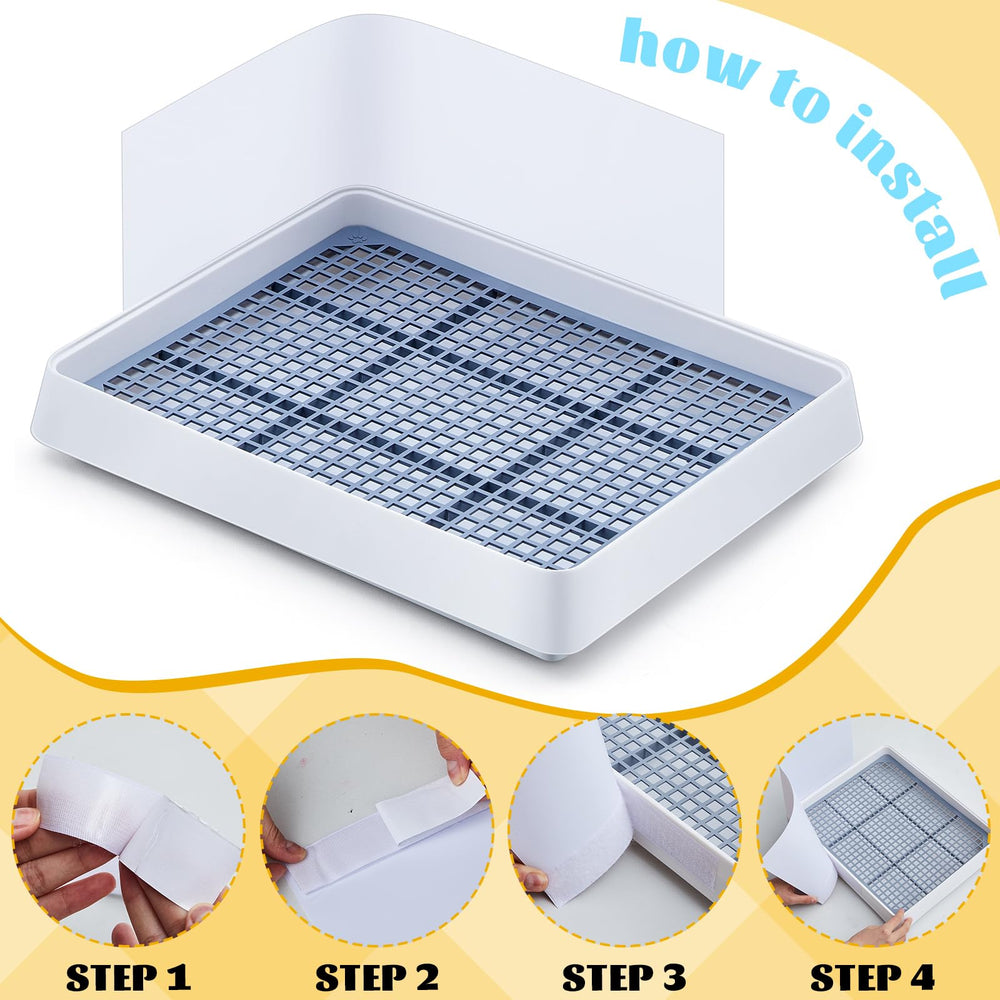 how to install

STEP 1

STEP 2

STEP 3

STEP 4