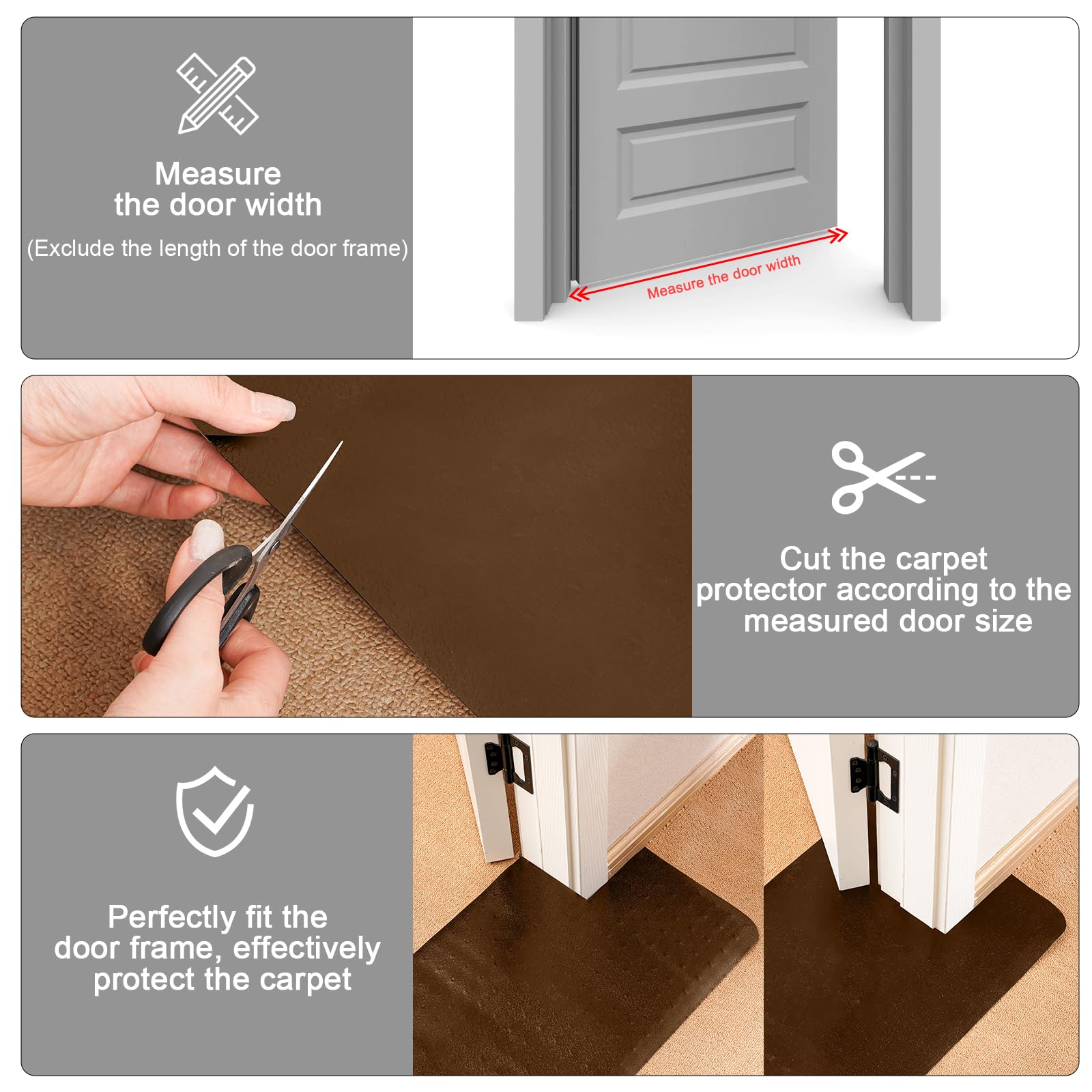 Measure the door width

(Exclude the length of the door frame)

Measure the door width

Cut the carpet protector according to the measured door size

Perfectly fit the door frame, effectively protect the carpet