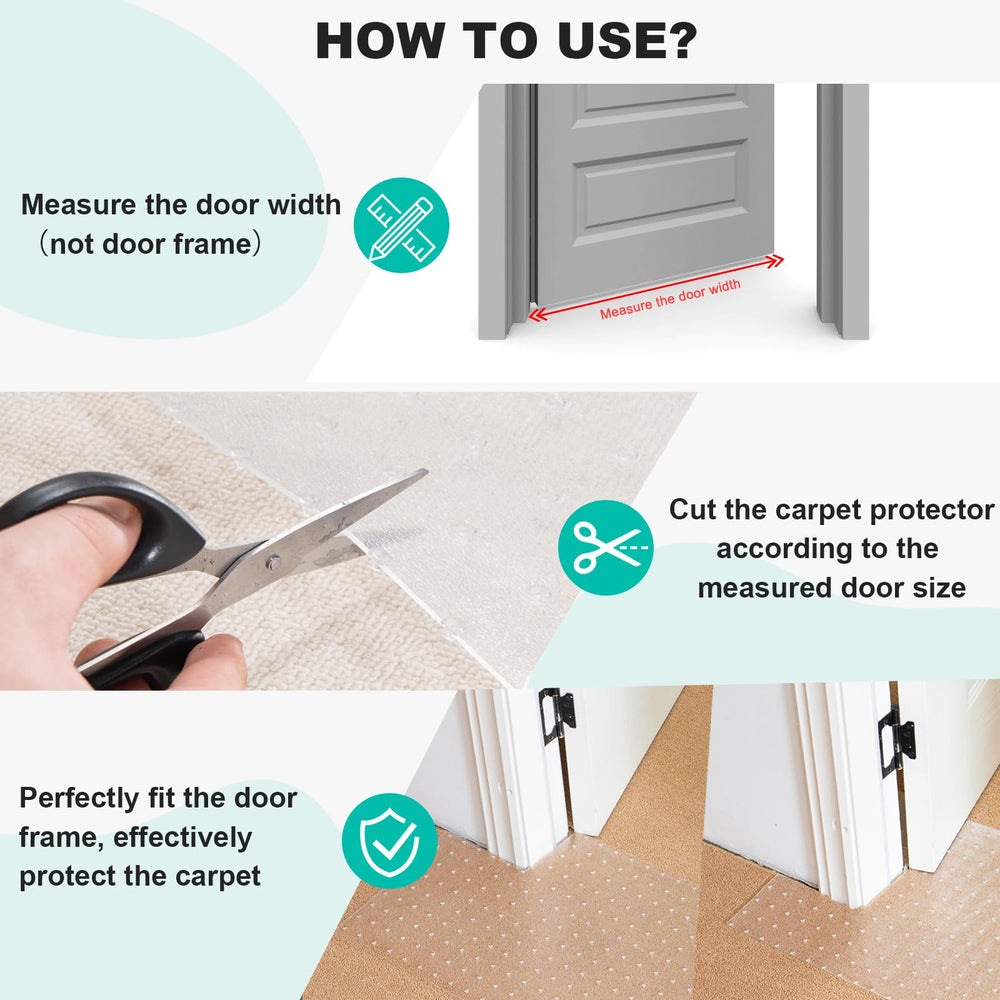 HOW TO USE?

Measure the door width （not door frame）

Measure the door width

Cut the carpet protector according to the measured door size

Perfectly fit the door frame, effectively protect the carpet