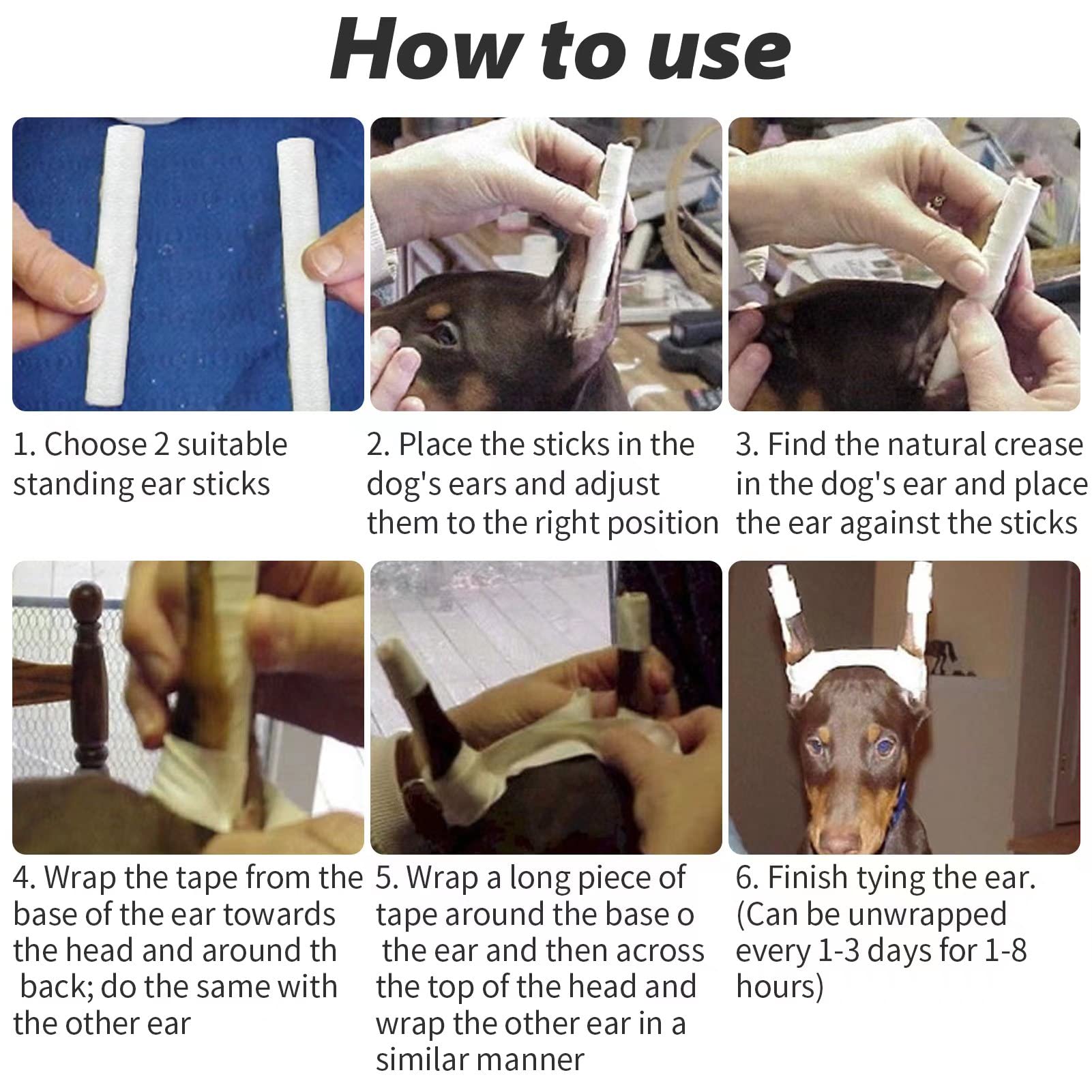 How to use

1. Choose 2 suitable standing ear sticks

2. Place the sticks in the dog's ears and adjust them to the right position

3. Find the natural crease in the dog's ear and place the ear against the sticks

4. Wrap the tape from the base of the ear towards the head and around th back; do the same with the other ear

5. Wrap a long piece of tape around the base o the ear and then across the top of the head and wrap the other ear in a similar manner

6. Finish tying the ear. (Can be unwrapped every 1-3 days for 1-8 hours)