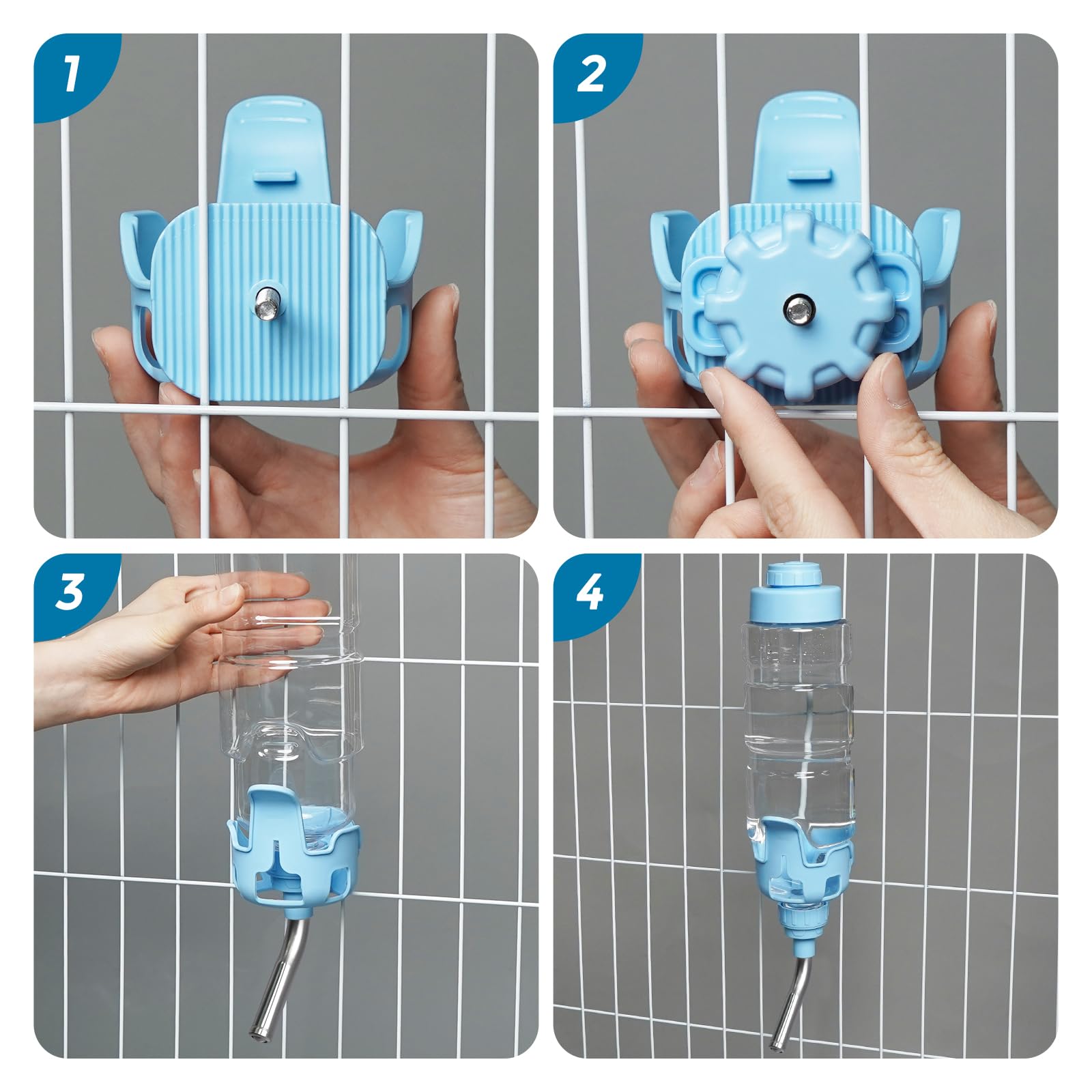 1

2

3

4