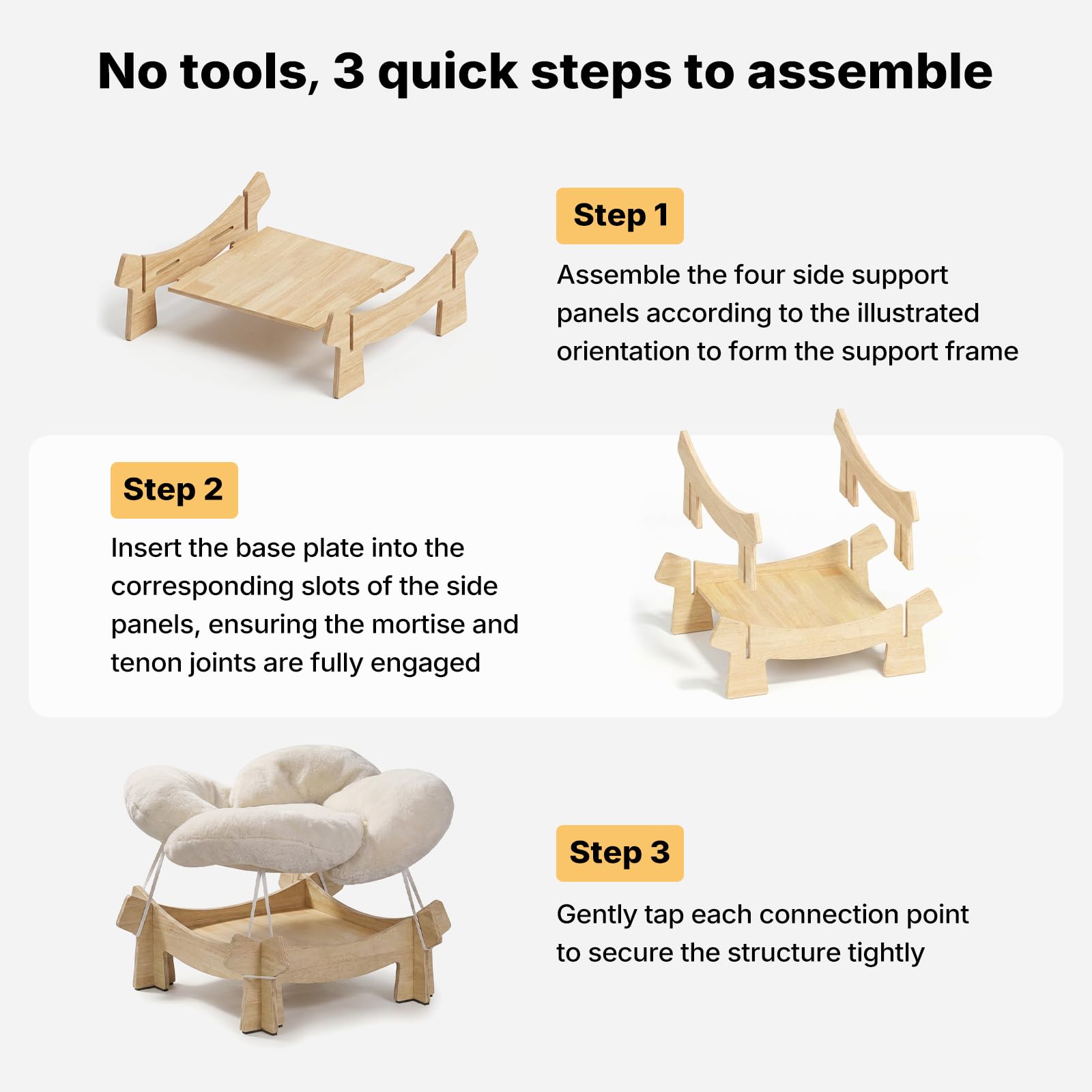 No tools, 3 quick steps to assemble

Step 1

Assemble the four side support panels according to the illustrated orientation to form the support frame

Step 2

Insert the base plate into the corresponding slots of the side panels, ensuring the mortise and tenon joints are fully engaged

Step 3

Gently tap each connection point to secure the structure tightly