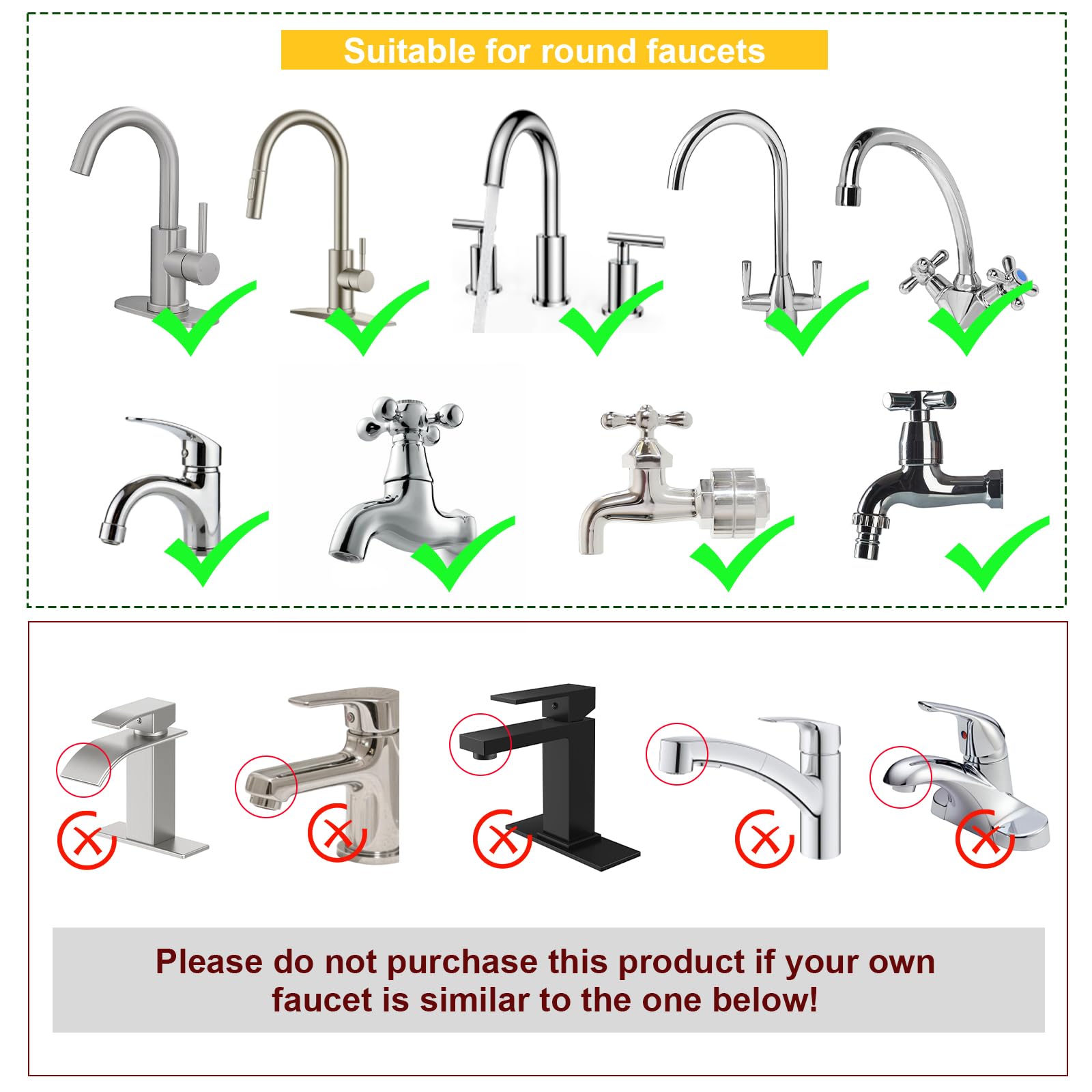 Suitable for round faucets

Please do not purchase this product if your own faucet is similar to the one below!