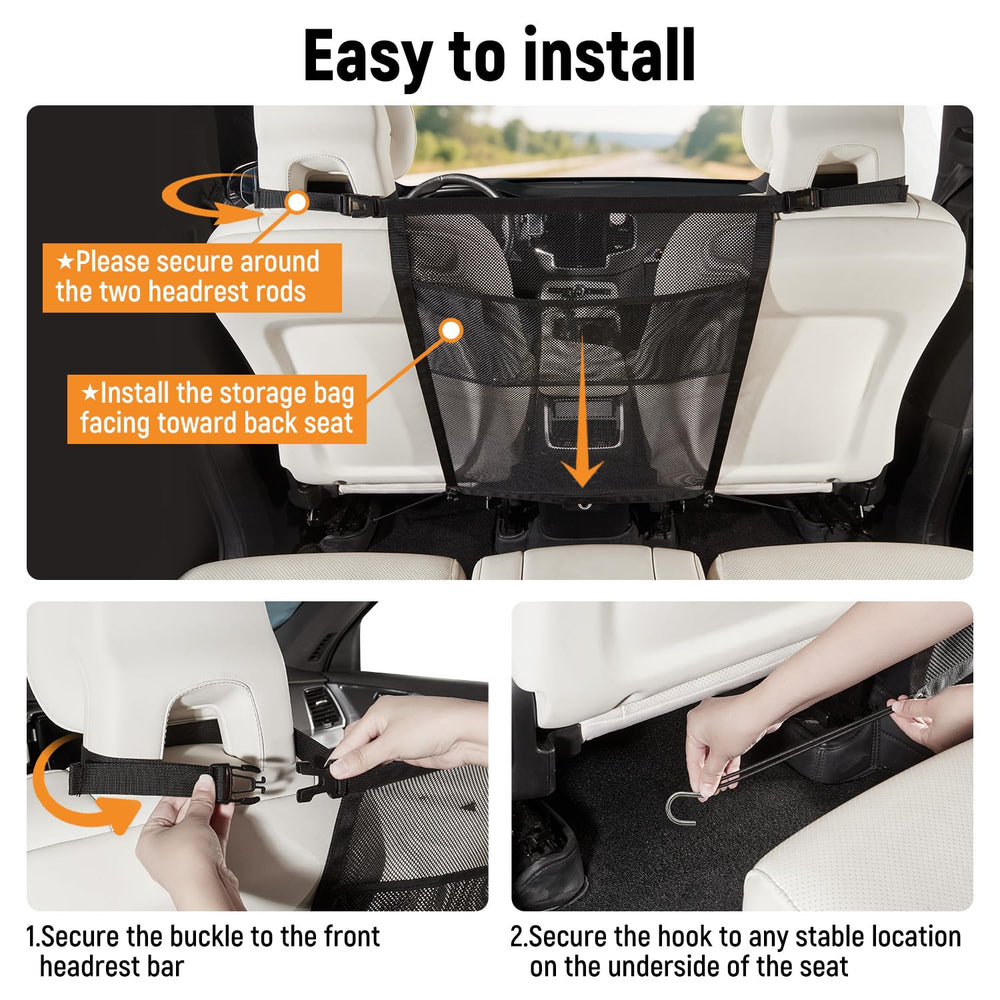 Easy to install

★Please secure around the two headrest rods

★Install the storage bag facing toward back seat

1.Secure the buckle to the front headrest bar

2.Secure the hook to any stable location on the underside of the seat