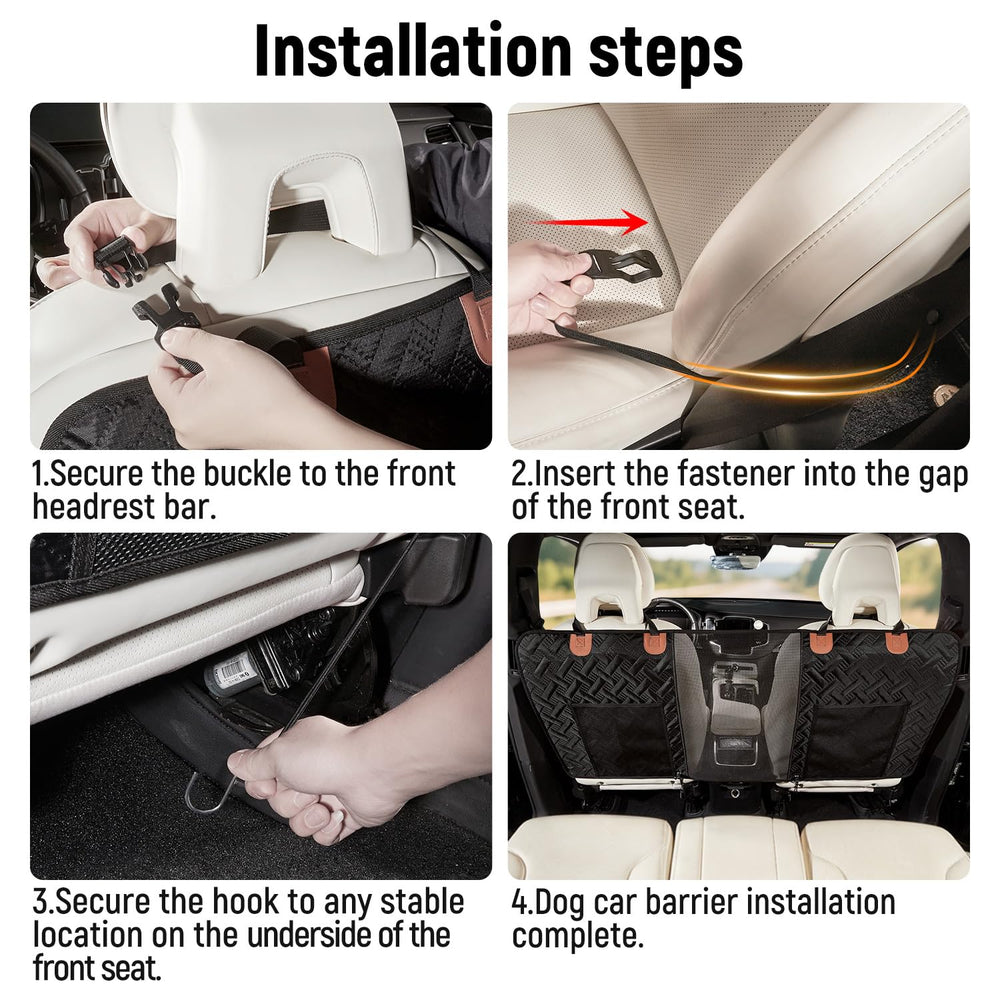 Installation steps

1.Secure the buckle to the front headrest bar.

2.Insert the fastener into the gap of the front seat.

3.Secure the hook to any stable location on the underside of the front seat.

4.Dog car barrier installation complete.