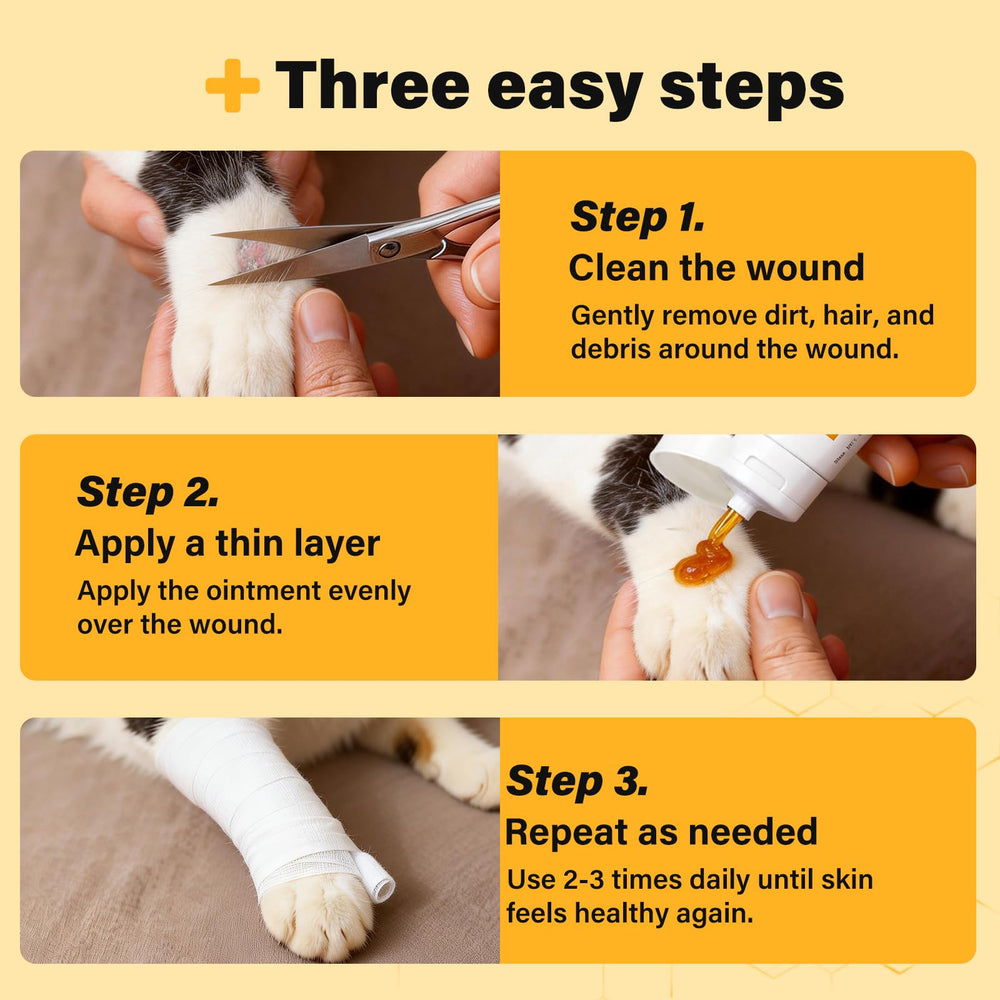 Three easy steps

Step 1.
Clean the wound
Gently remove dirt, hair, and debris around the wound.

Step 2.
Apply a thin layer
Apply the ointment evenly over the wound.

Step 3.
Repeat as needed
Use 2-3 times daily until skin feels healthy again.