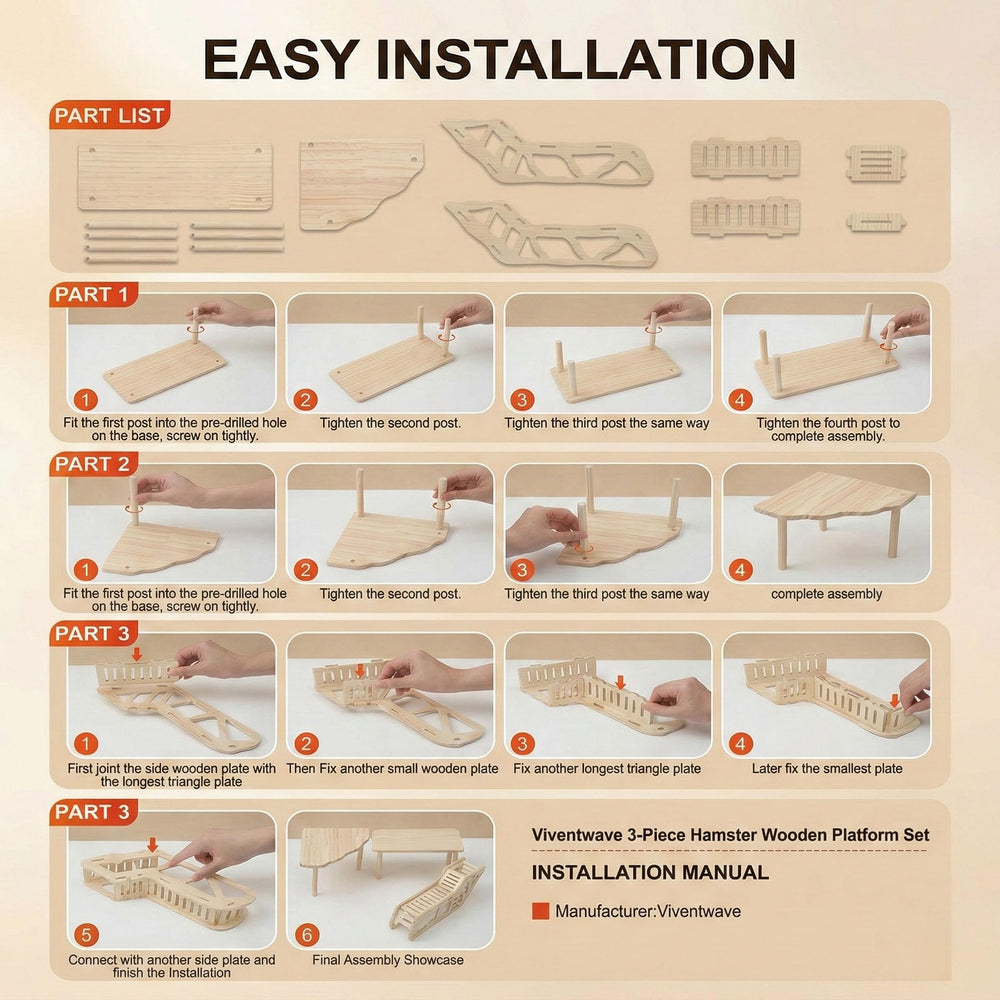 EASY INSTALLATION

PART LIST

PART 1

1
Fit the first post into the pre-drilled hole on the base, screw on tightly.

2
Tighten the second post.

3
Tighten the third post the same way

4
Tighten the fourth post to complete assembly.

PART 2

1
Fit the first post into the pre-drilled hole on the base, screw on tightly.

2
Tighten the second post.

3
Tighten the third post the same way

4
complete assembly

PART 3

1
First joint the side wooden plate with the longest triangle plate

2
Then Fix another small wooden plate

3
Fix another longest triangle plate

4
Later fix the smallest plate

PART 3

5
Connect with another side plate and finish the Installation

6
Final Assembly Showcase

Viventwave 3-Piece Hamster Wooden Platform Set

INSTALLATION MANUAL

Manufacturer:Viventwave