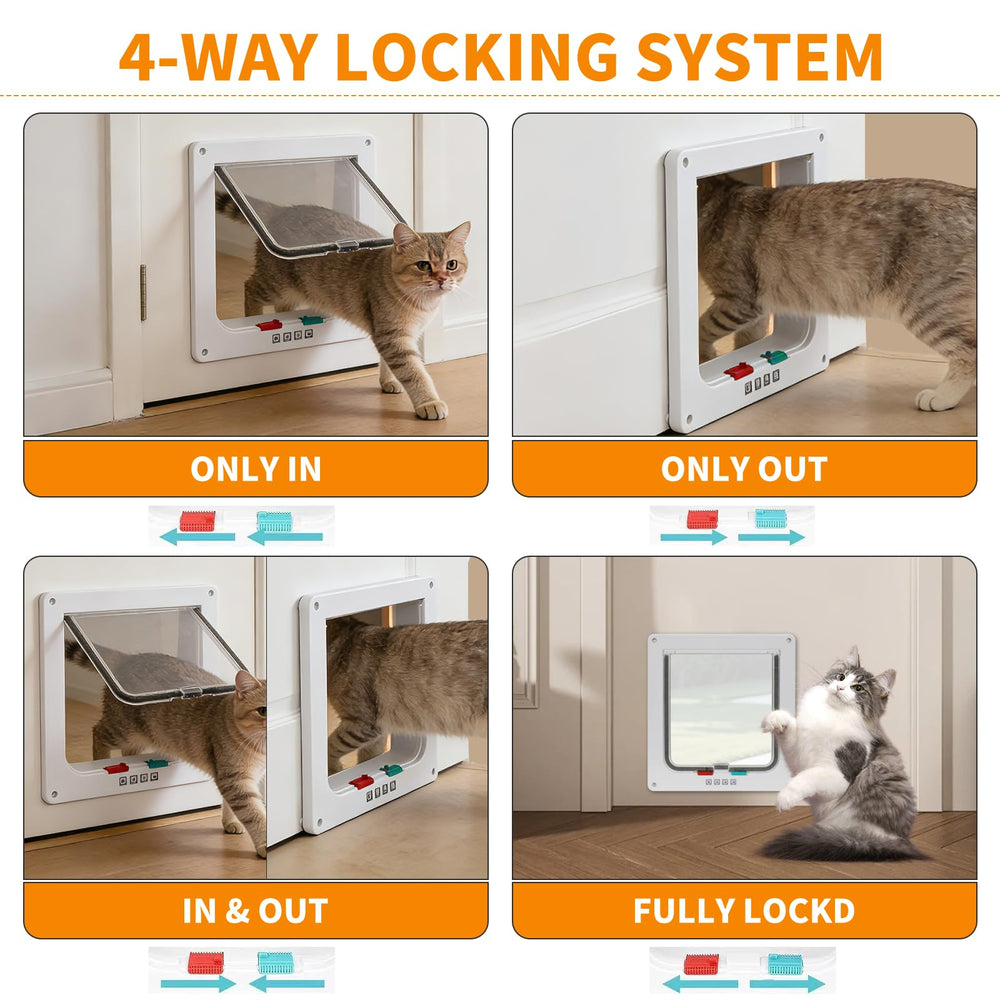 4-WAY LOCKING SYSTEM

ONLY IN

ONLY OUT

IN & OUT

FULLY LOCKD