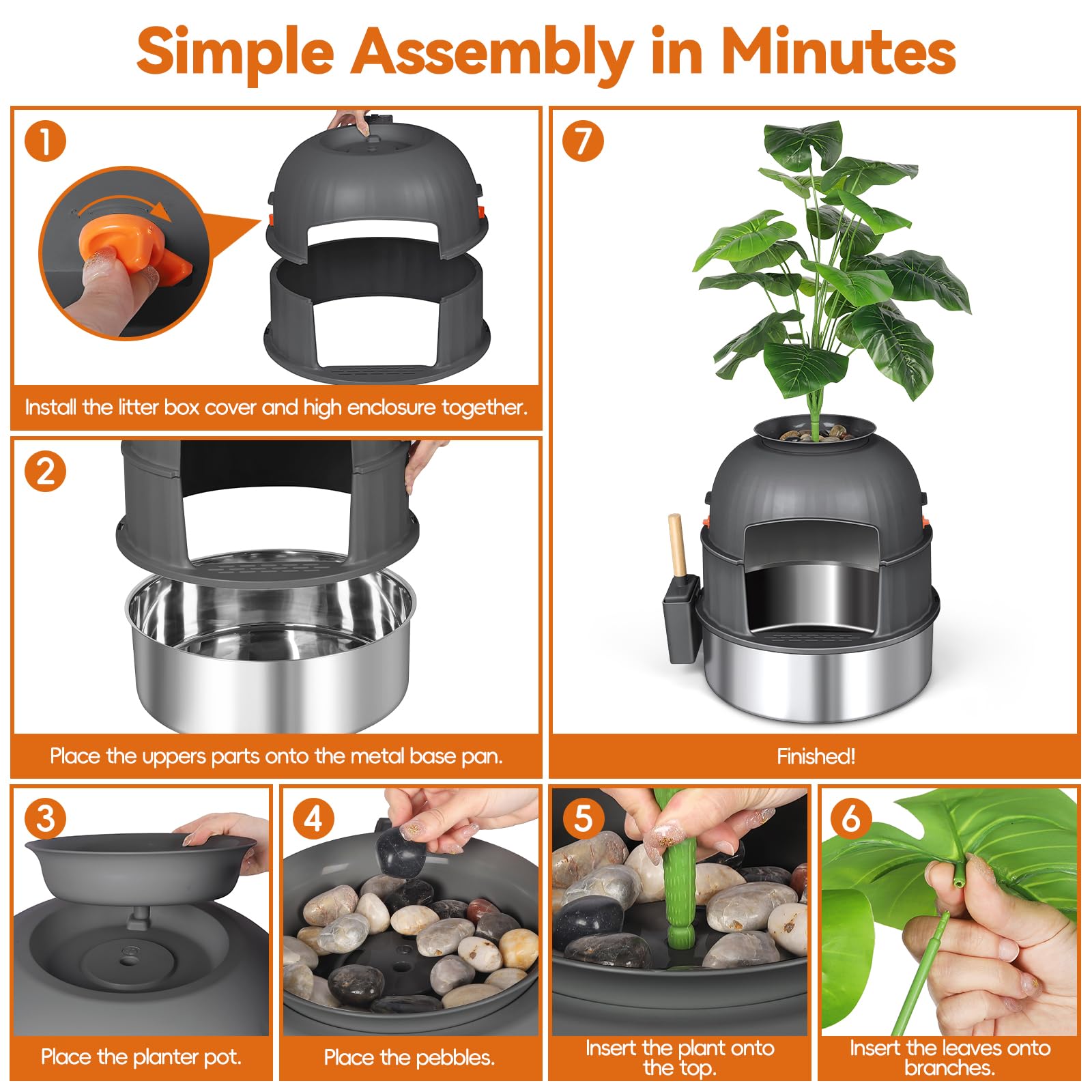 Simple Assembly in Minutes

1

Install the litter box cover and high enclosure together.

2

Place the uppers parts onto the metal base pan.

7

Finished!

3

Place the planter pot.

4

Place the pebbles.

5

Insert the plant onto the top.

6

Insert the leaves onto branches.