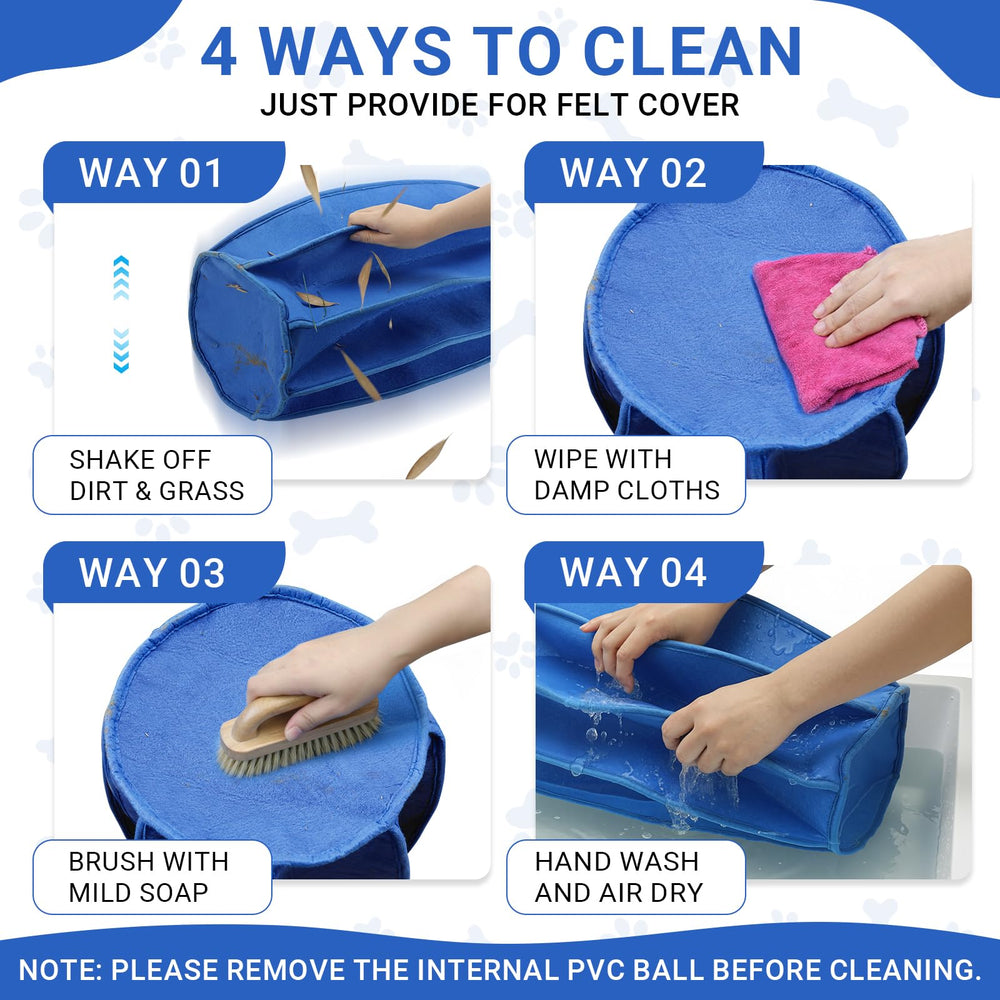 4 WAYS TO CLEAN
JUST PROVIDE FOR FELT COVER

WAY 01
SHAKE OFF DIRT & GRASS

WAY 02
WIPE WITH DAMP CLOTHS

WAY 03
BRUSH WITH MILD SOAP

WAY 04
HAND WASH AND AIR DRY

NOTE: PLEASE REMOVE THE INTERNAL PVC BALL BEFORE CLEANING.