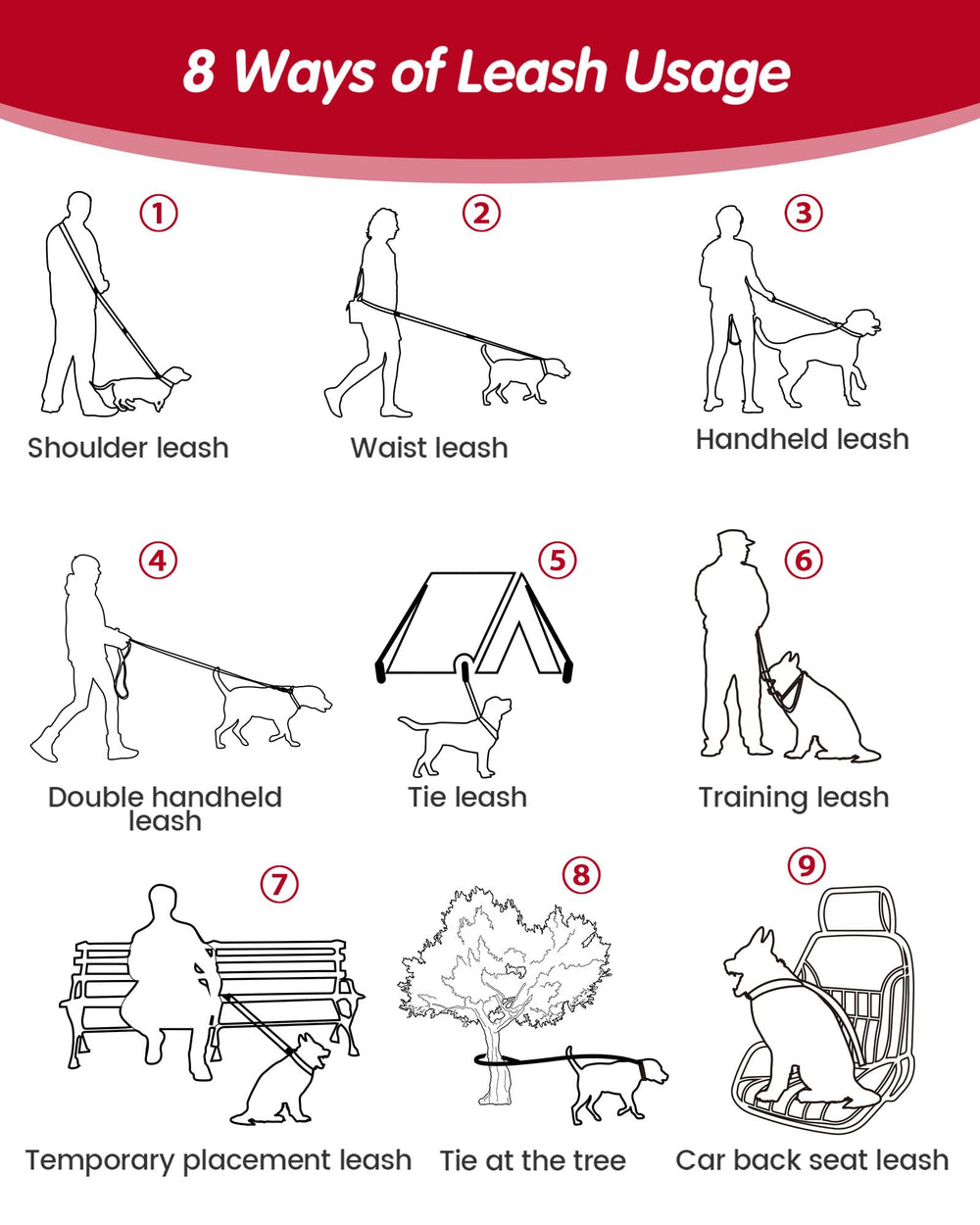 8 Ways of Leash Usage

①
Shoulder leash

②
Waist leash

③
Handheld leash

④
Double handheld leash

⑤
Tie leash

⑥
Training leash

⑦
Temporary placement leash

⑧
Tie at the tree

⑨
Car back seat leash