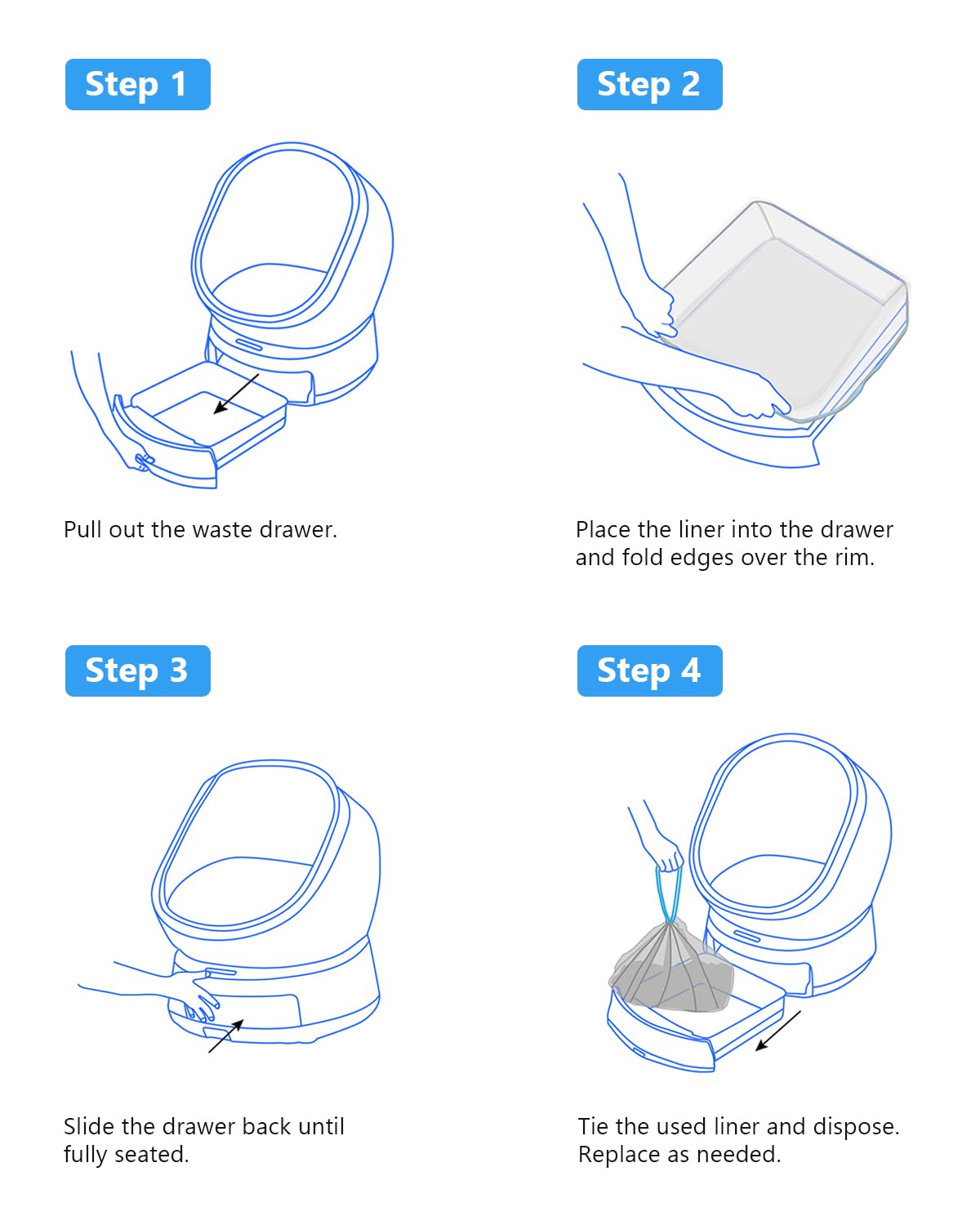 Step 1

Pull out the waste drawer.

Step 2

Place the liner into the drawer and fold edges over the rim.

Step 3

Slide the drawer back until fully seated.

Step 4

Tie the used liner and dispose. Replace as needed.