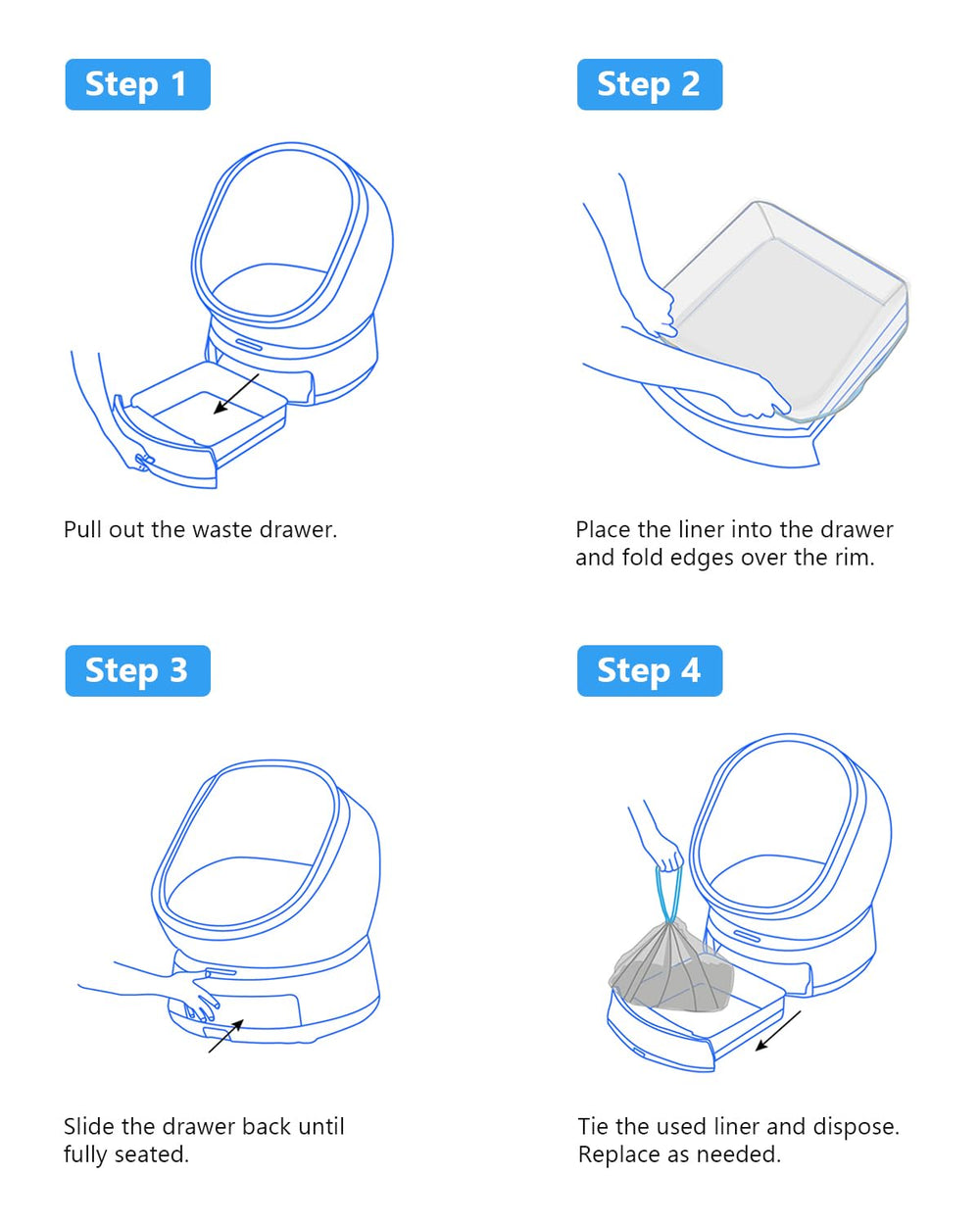 Step 1

Pull out the waste drawer.

Step 2

Place the liner into the drawer and fold edges over the rim.

Step 3

Slide the drawer back until fully seated.

Step 4

Tie the used liner and dispose. Replace as needed.