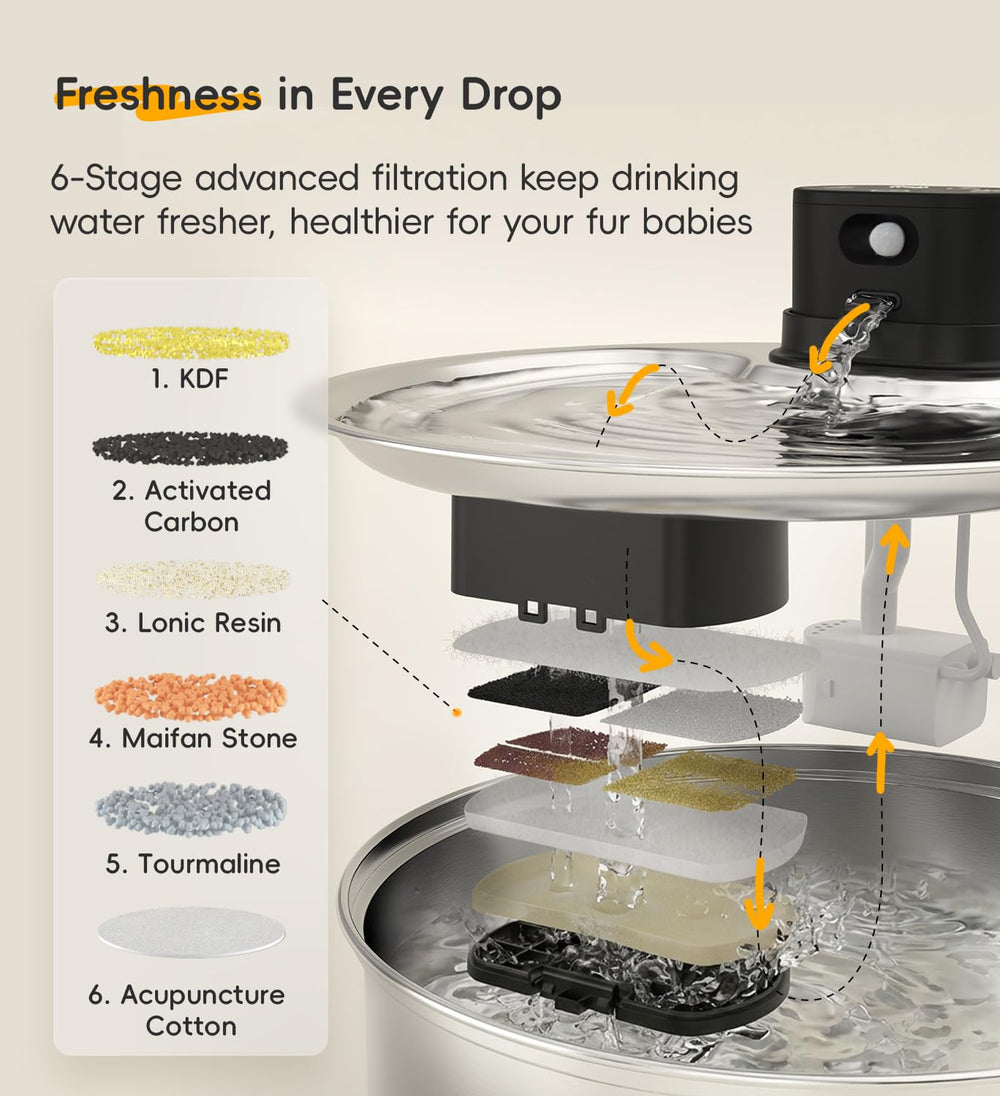 Freshness in Every Drop

6-Stage advanced filtration keep drinking water fresher, healthier for your fur babies

1. KDF

2. Activated Carbon

3. Lonic Resin

4. Maifan Stone

5. Tourmaline

6. Acupuncture Cotton