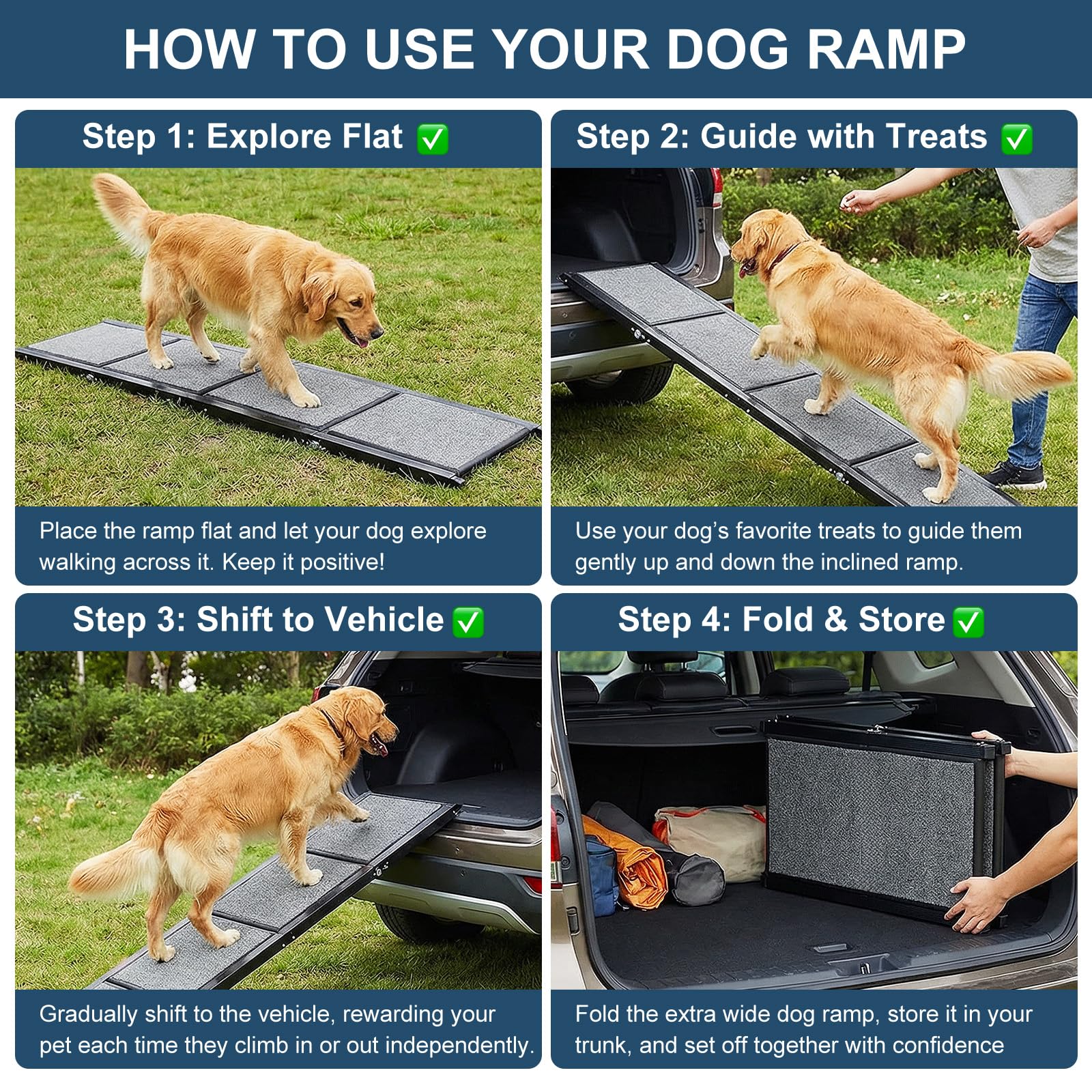 HOW TO USE YOUR DOG RAMP

Step 1: Explore Flat ✅

Place the ramp flat and let your dog explore walking across it. Keep it positive!

Step 2: Guide with Treats ✅

Use your dog's favorite treats to guide them gently up and down the inclined ramp.

Step 3: Shift to Vehicle ✅

Gradually shift to the vehicle, rewarding your pet each time they climb in or out independently.

Step 4: Fold & Store ✅

Fold the extra wide dog ramp, store it in your trunk, and set off together with confidence