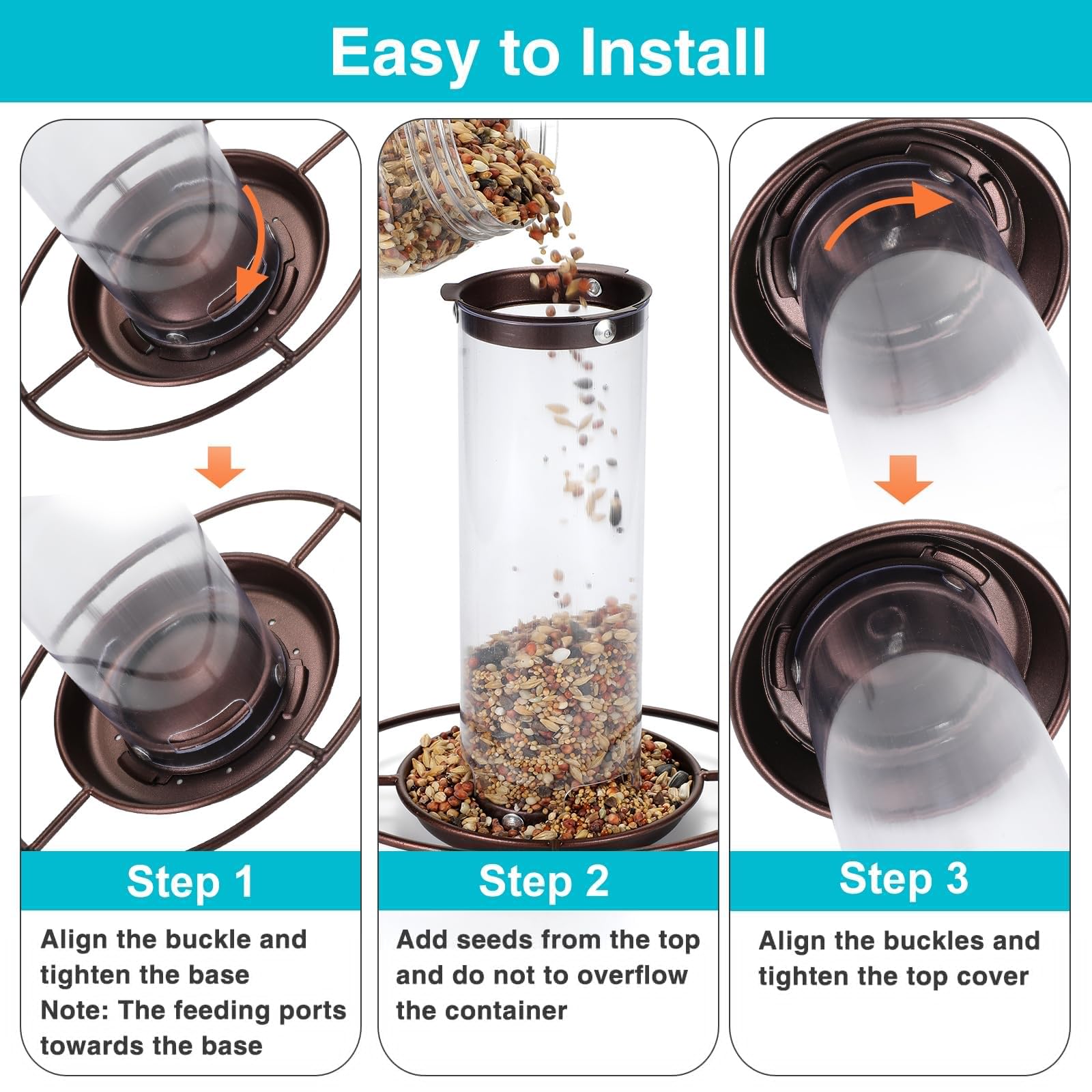 Easy to Install

Step 1

Align the buckle and tighten the base
Note: The feeding ports towards the base

Step 2

Add seeds from the top and do not to overflow the container

Step 3

Align the buckles and tighten the top cover