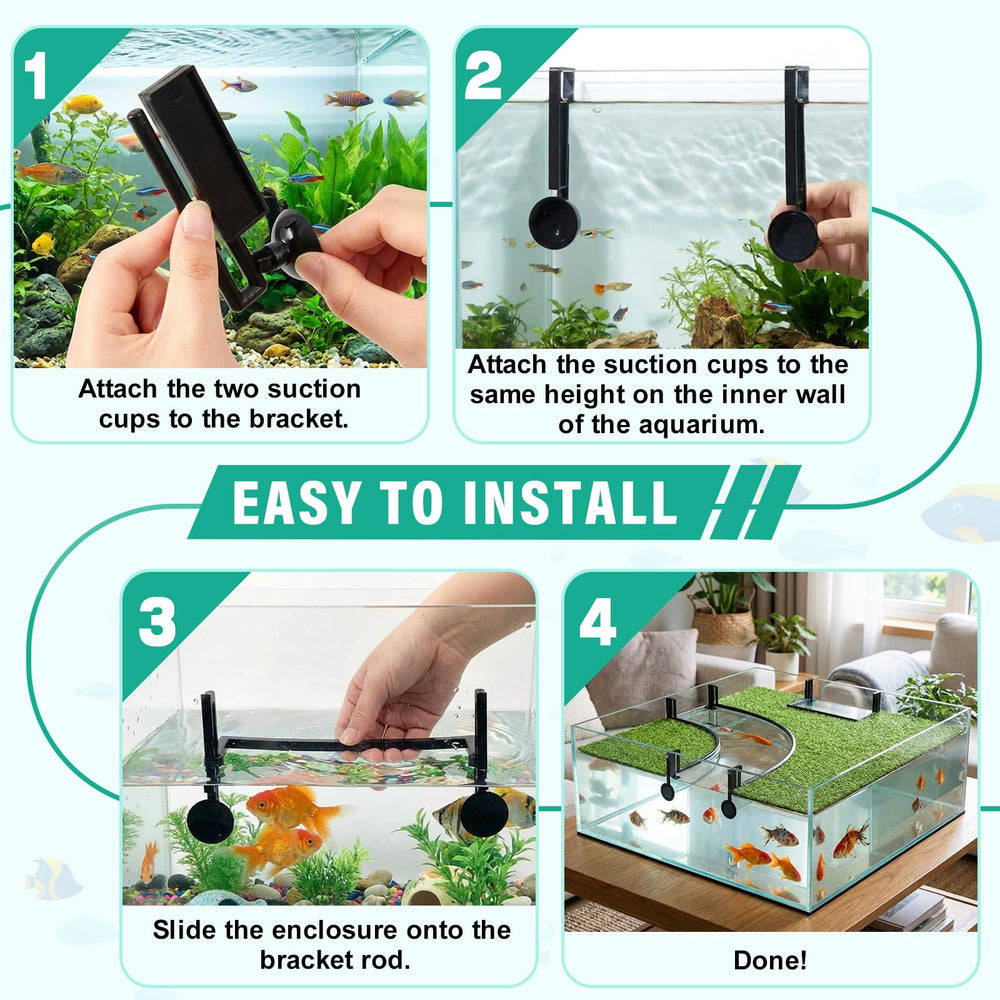 1

Attach the two suction cups to the bracket.

2

Attach the suction cups to the same height on the inner wall of the aquarium.

EASY TO INSTALL

3

Slide the enclosure onto the bracket rod.

4

Done!