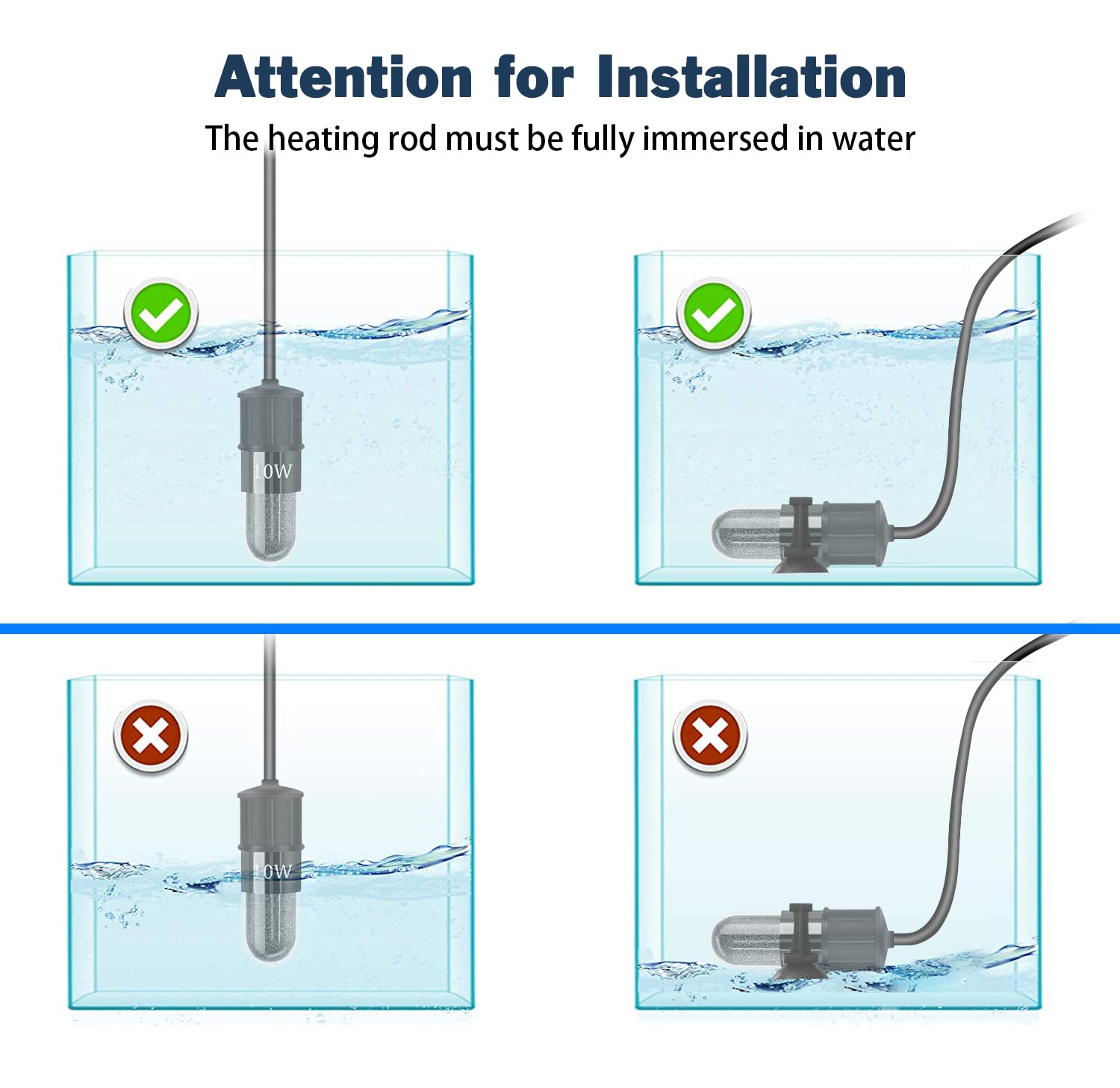 Attention for Installation

The heating rod must be fully immersed in water

10W

10W