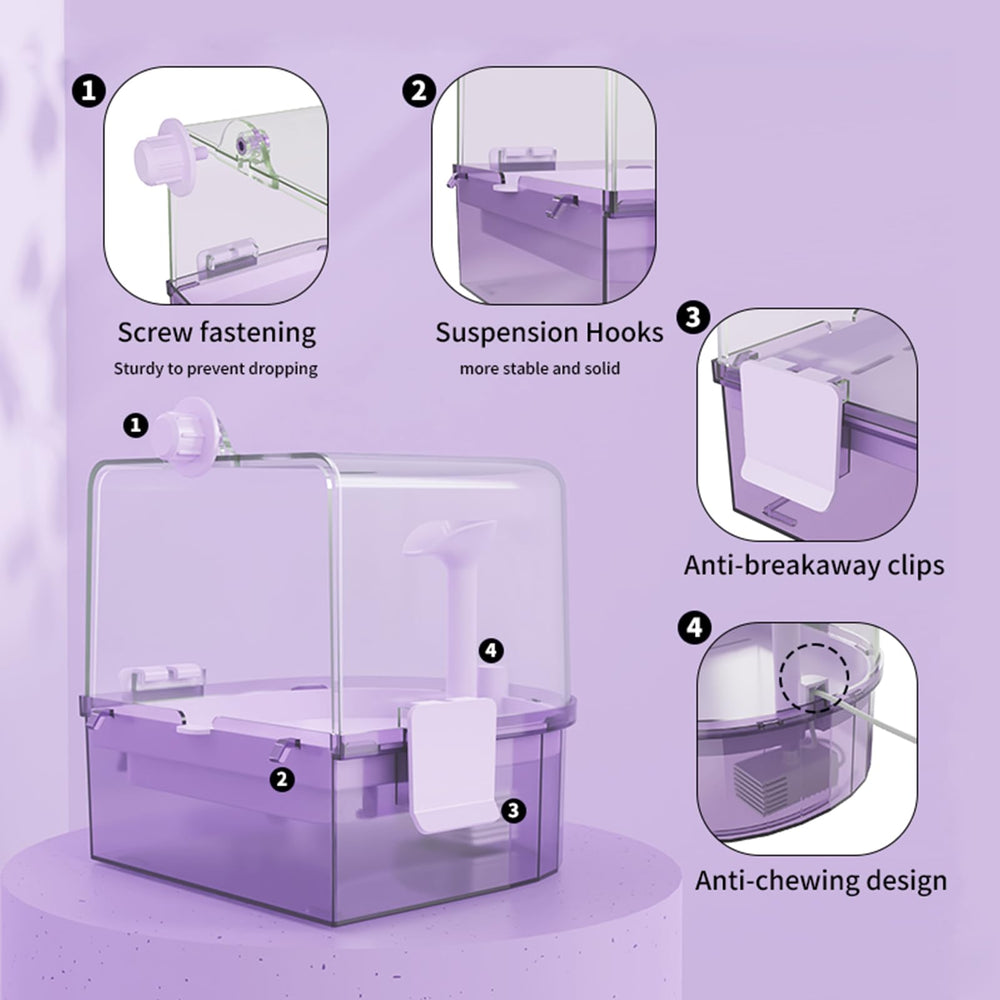 1
Screw fastening
Sturdy to prevent dropping

2
Suspension Hooks
more stable and solid

3
Anti-breakaway clips

4
Anti-chewing design

1
4
2
3