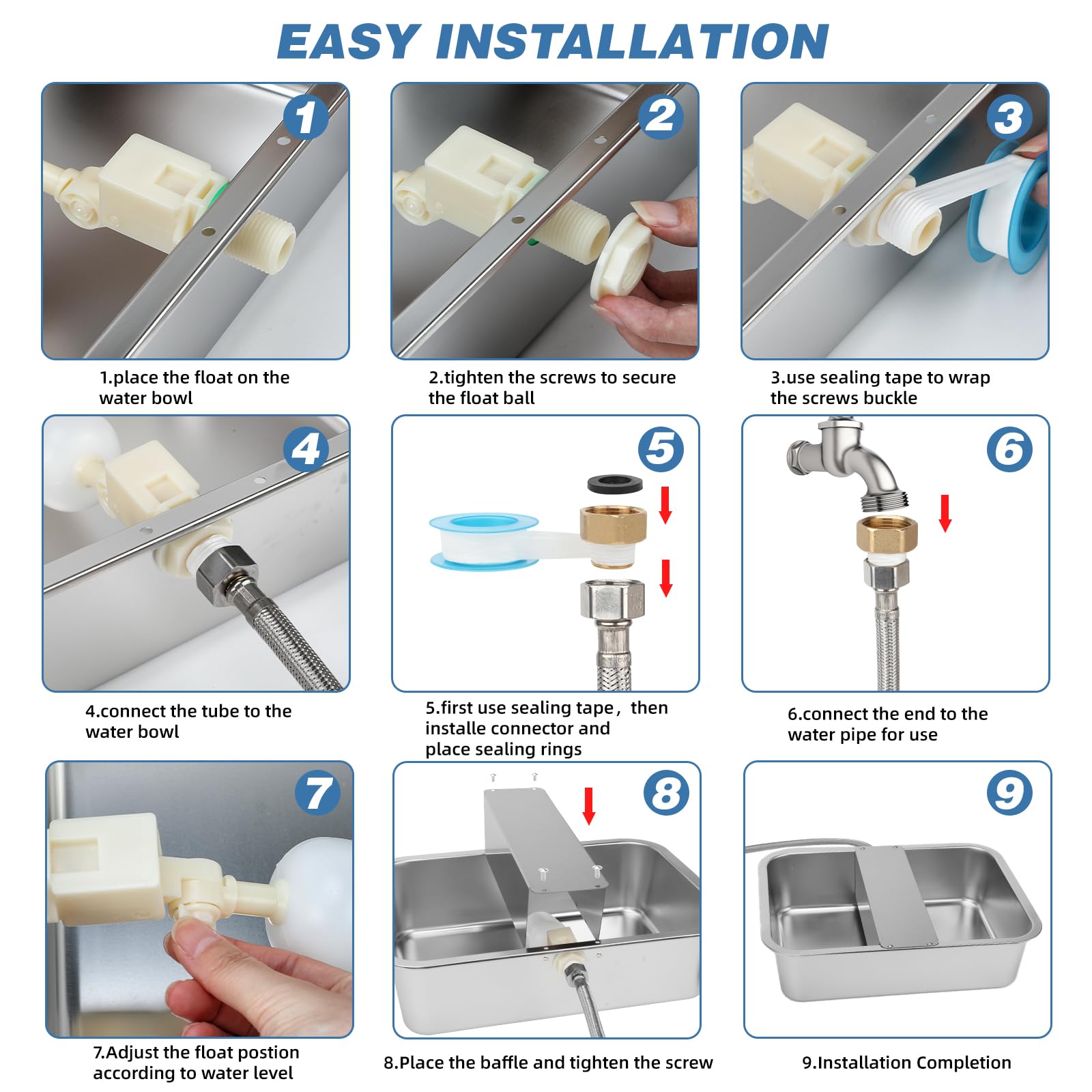 EASY INSTALLATION

1

1.place the float on the water bowl

2

2.tighten the screws to secure the float ball

3

3.use sealing tape to wrap the screws buckle

4

4.connect the tube to the water bowl

5

5.first use sealing tape， then installe connector and place sealing rings

6

6.connect the end to the water pipe for use

7

7.Adjust the float postion according to water level

8

8.Place the baffle and tighten the screw

9

9.Installation Completion