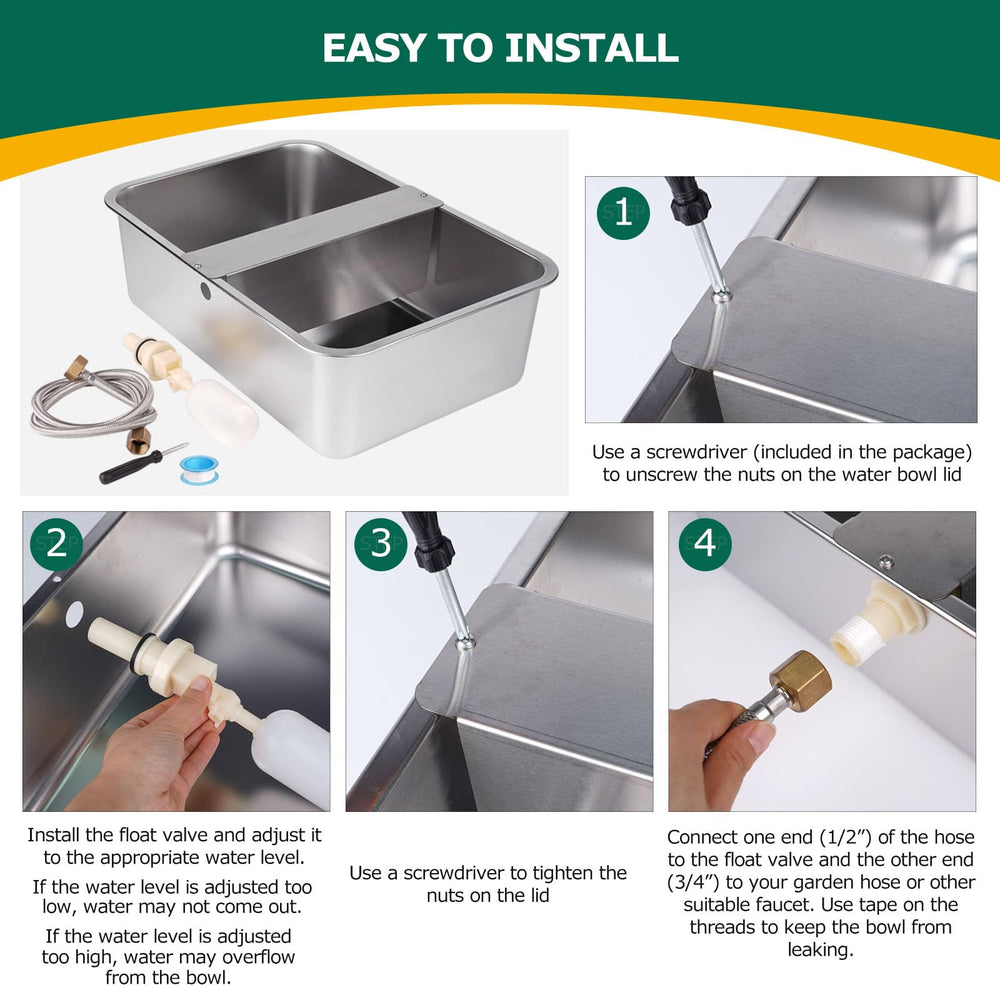 EASY TO INSTALL

STEP 1

Use a screwdriver (included in the package) to unscrew the nuts on the water bowl lid

STEP 2

Install the float valve and adjust it to the appropriate water level.

If the water level is adjusted too low, water may not come out.

If the water level is adjusted too high, water may overflow from the bowl.

STEP 3

Use a screwdriver to tighten the nuts on the lid

STEP 4

Connect one end (1/2") of the hose to the float valve and the other end (3/4") to your garden hose or other suitable faucet. Use tape on the threads to keep the bowl from leaking.