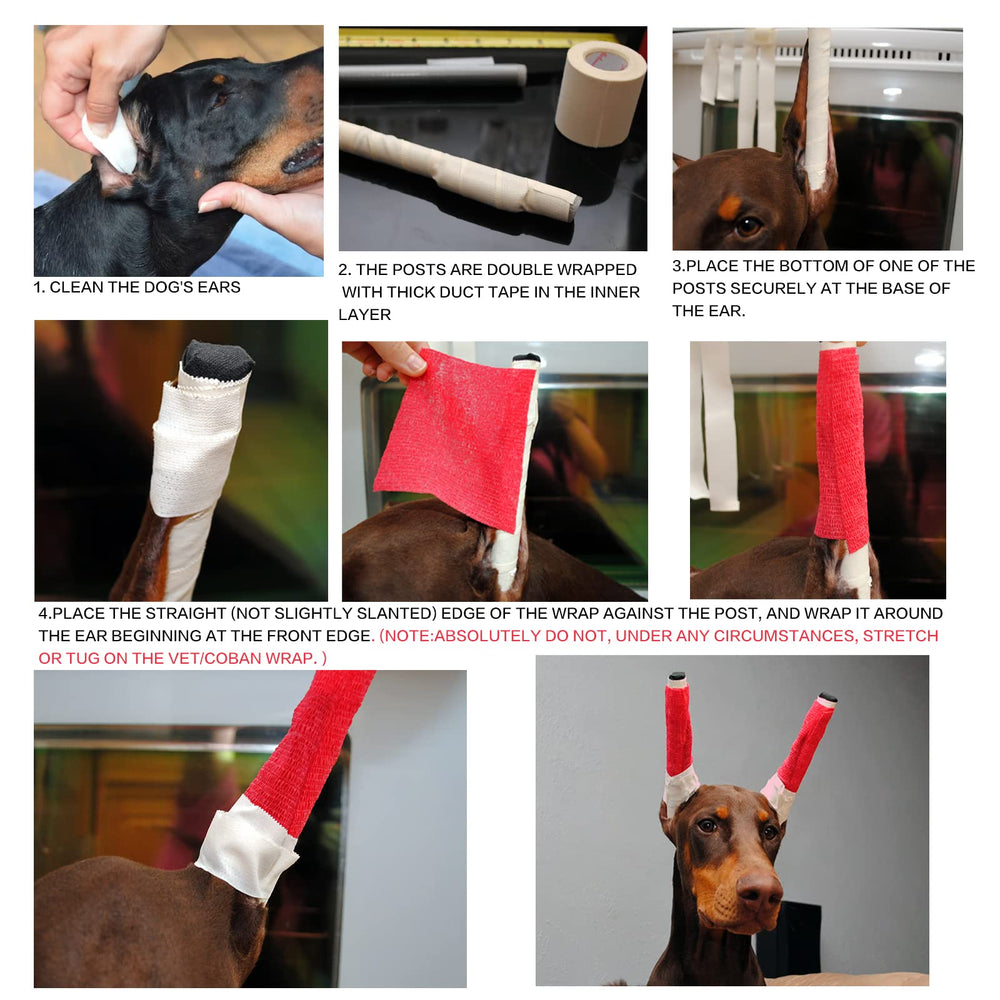 1. CLEAN THE DOG'S EARS

2. THE POSTS ARE DOUBLE WRAPPED WITH THICK DUCT TAPE IN THE INNER LAYER

3.PLACE THE BOTTOM OF ONE OF THE POSTS SECURELY AT THE BASE OF THE EAR.

4.PLACE THE STRAIGHT (NOT SLIGHTLY SLANTED) EDGE OF THE WRAP AGAINST THE POST, AND WRAP IT AROUND THE EAR BEGINNING AT THE FRONT EDGE. (NOTE:ABSOLUTELY DO NOT, UNDER ANY CIRCUMSTANCES, STRETCH OR TUG ON THE VET/COBAN WRAP. )