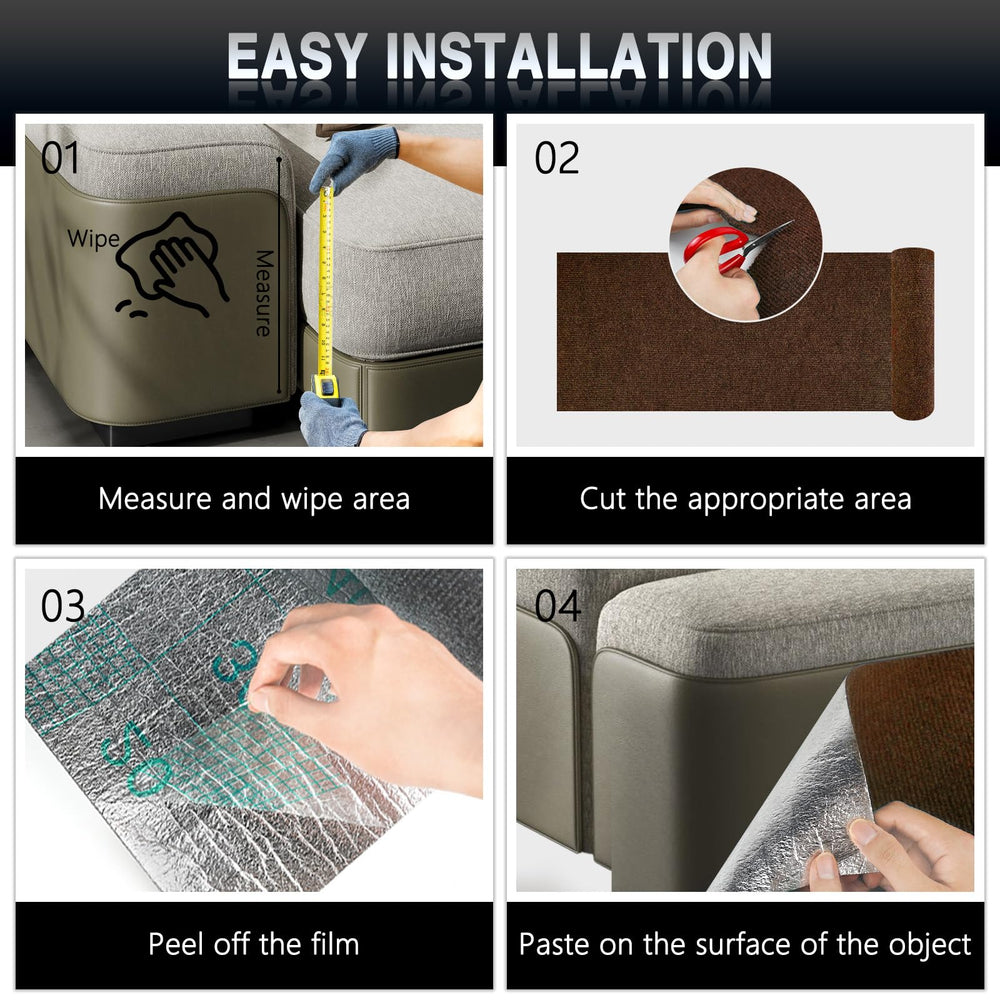 EASY INSTALLATION

01

Wipe

Measure

Measure and wipe area

02

Cut the appropriate area

03

Peel off the film

04

Paste on the surface of the object