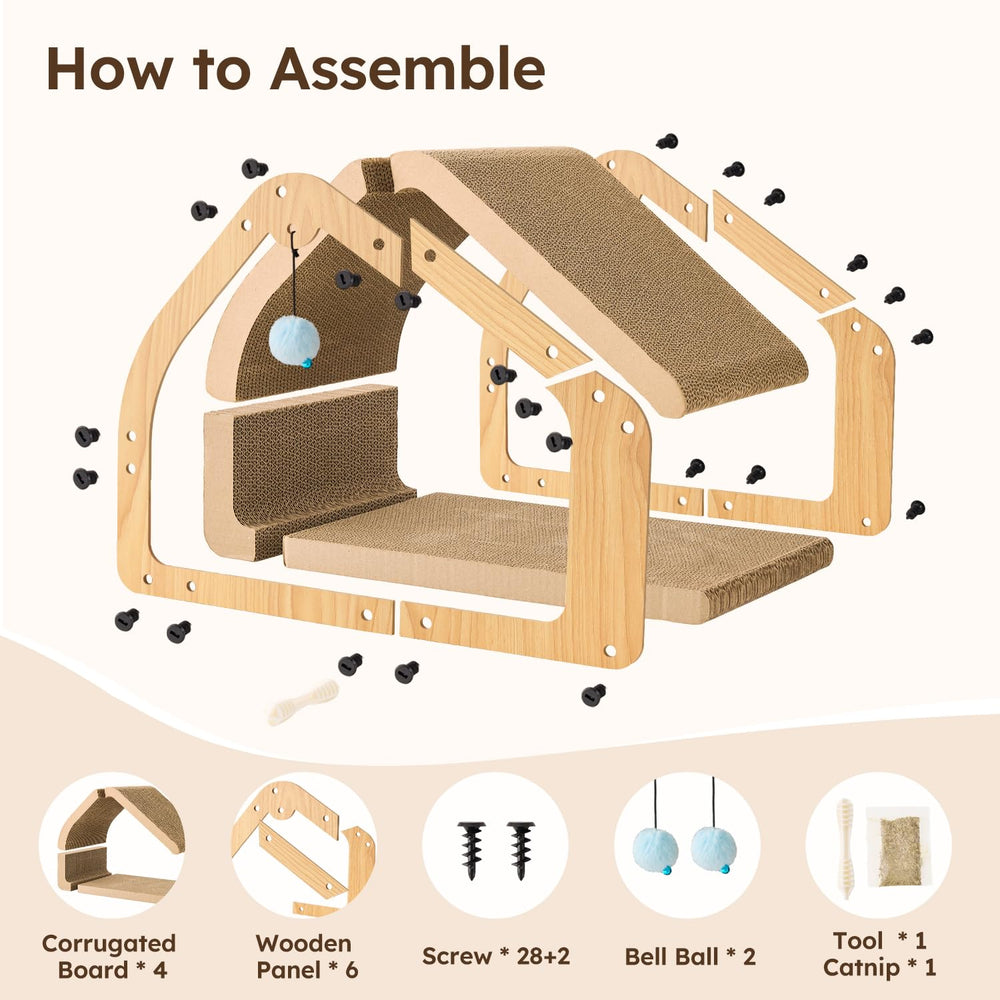 How to Assemble

Corrugated Board * 4

Wooden Panel * 6

Screw * 28+2

Bell Ball * 2

Tool * 1
Catnip * 1