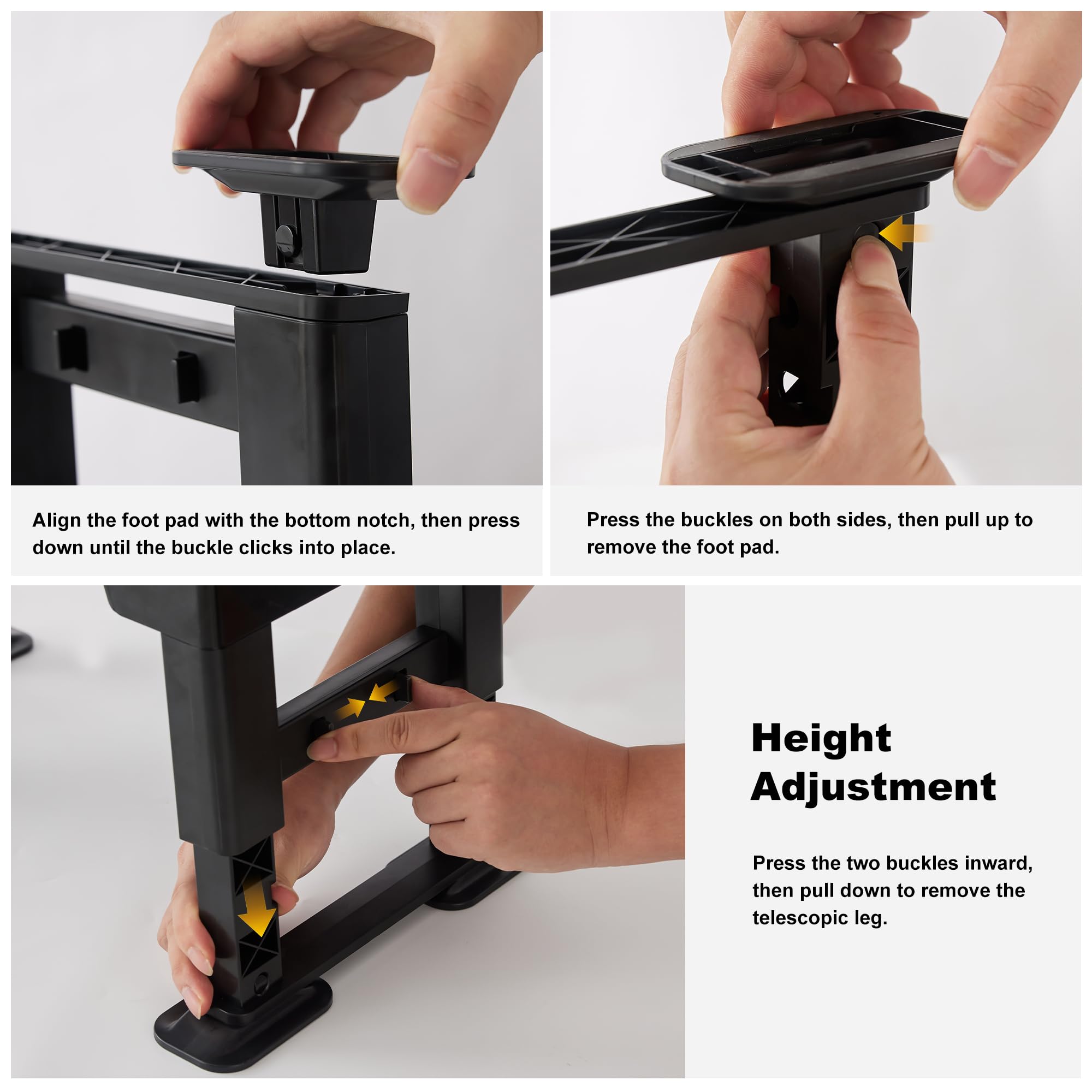 Align the foot pad with the bottom notch, then press down until the buckle clicks into place.

Press the buckles on both sides, then pull up to remove the foot pad.

Height Adjustment

Press the two buckles inward, then pull down to remove the telescopic leg.